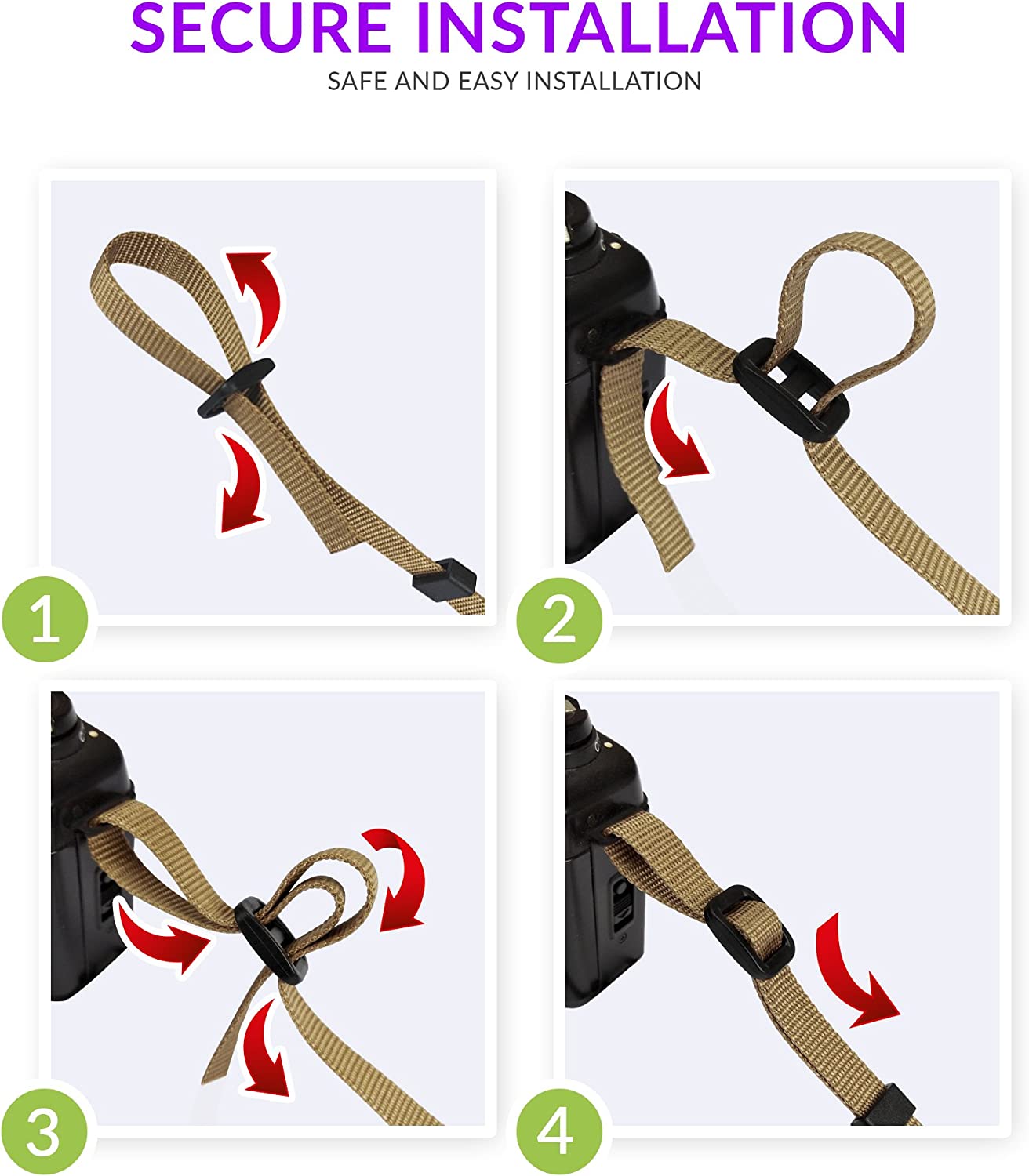 SECURE INSTALLATION
SAFE AND EASY INSTALLATION

1

2

3

4