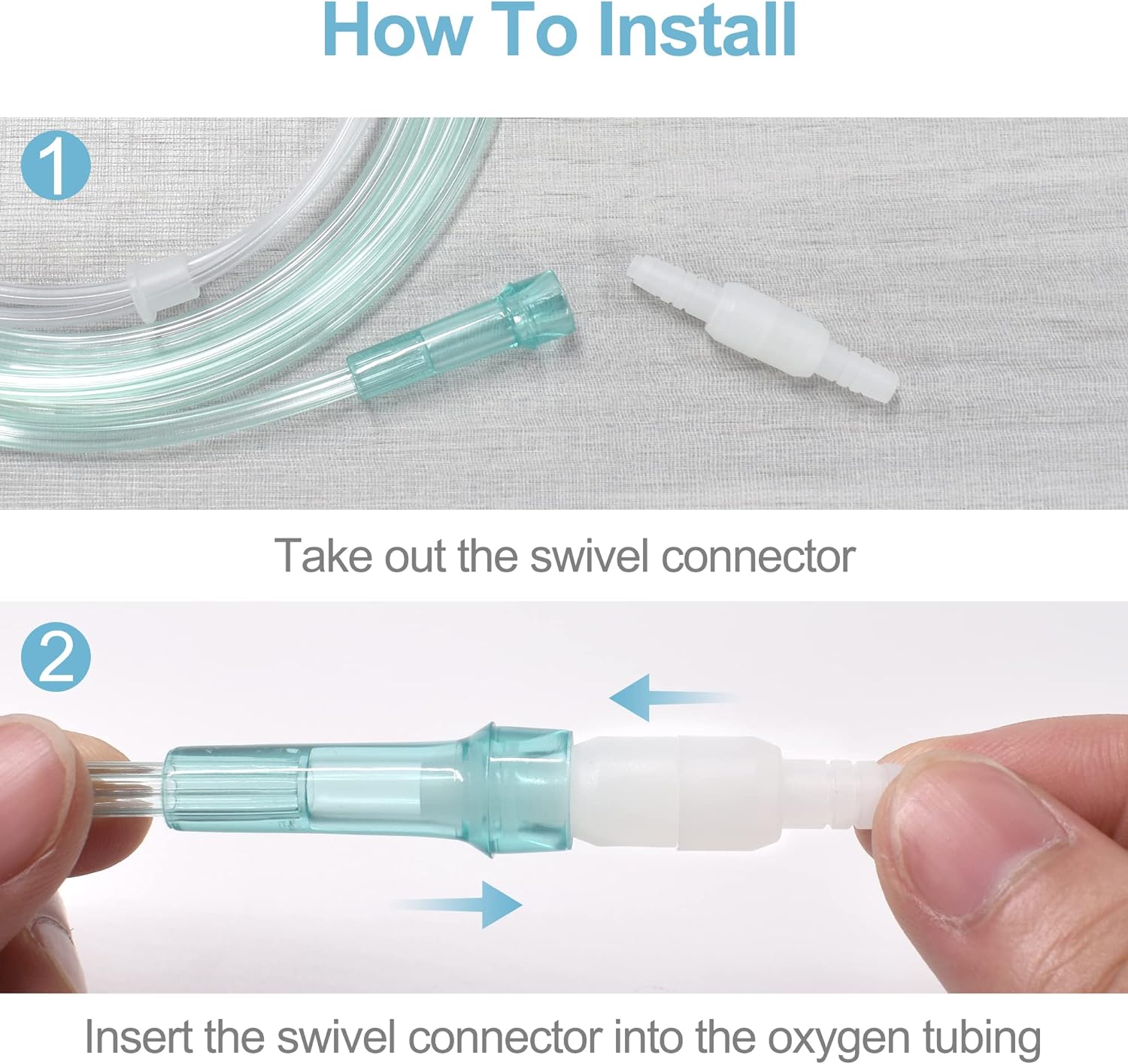 How To Install

1

Take out the swivel connector

2

Insert the swivel connector into the oxygen tubing