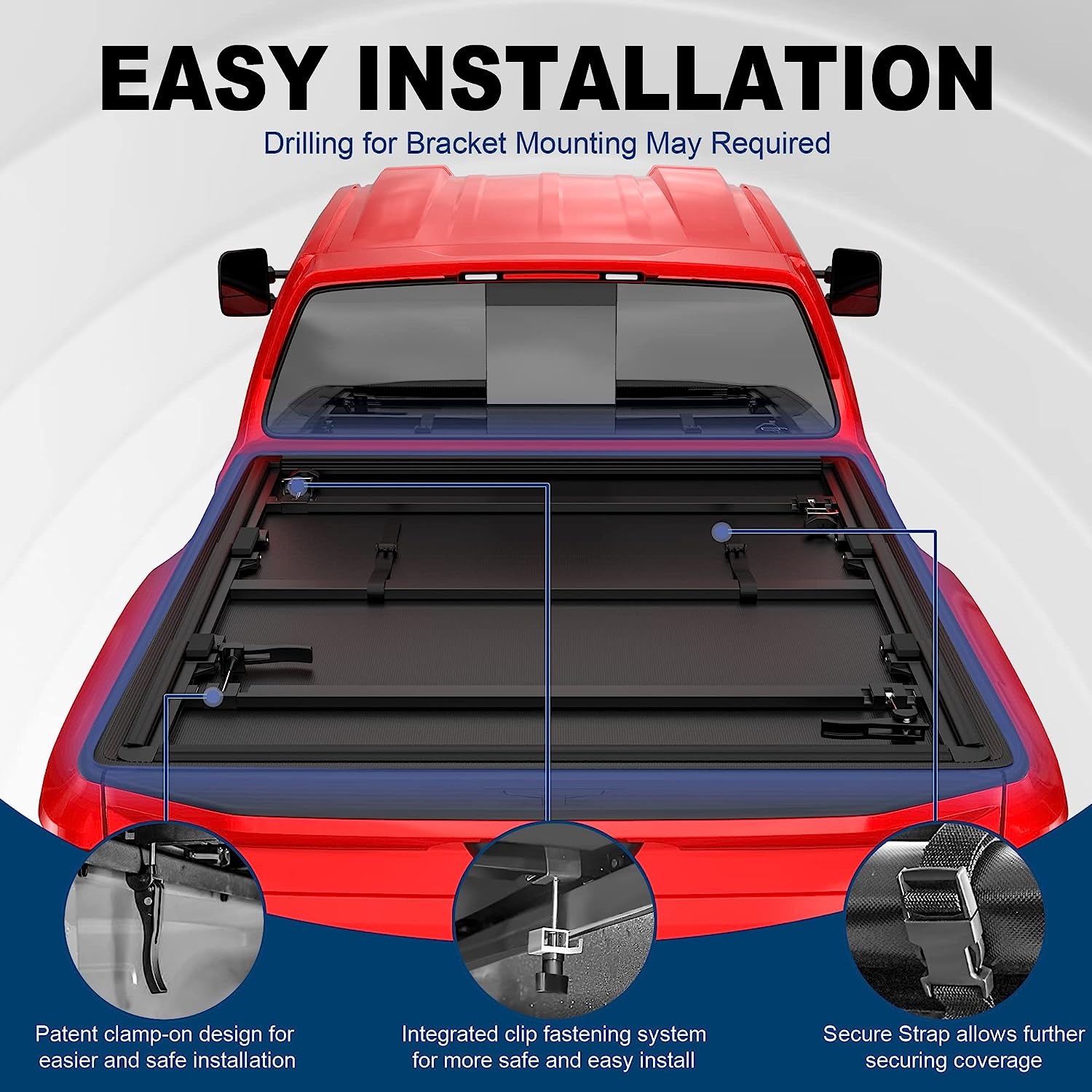 EASY INSTALLATION

Drilling for Bracket Mounting May Required

Patent clamp-on design for easier and safe installation

Integrated clip fastening system for more safe and easy install

Secure Strap allows further securing coverage