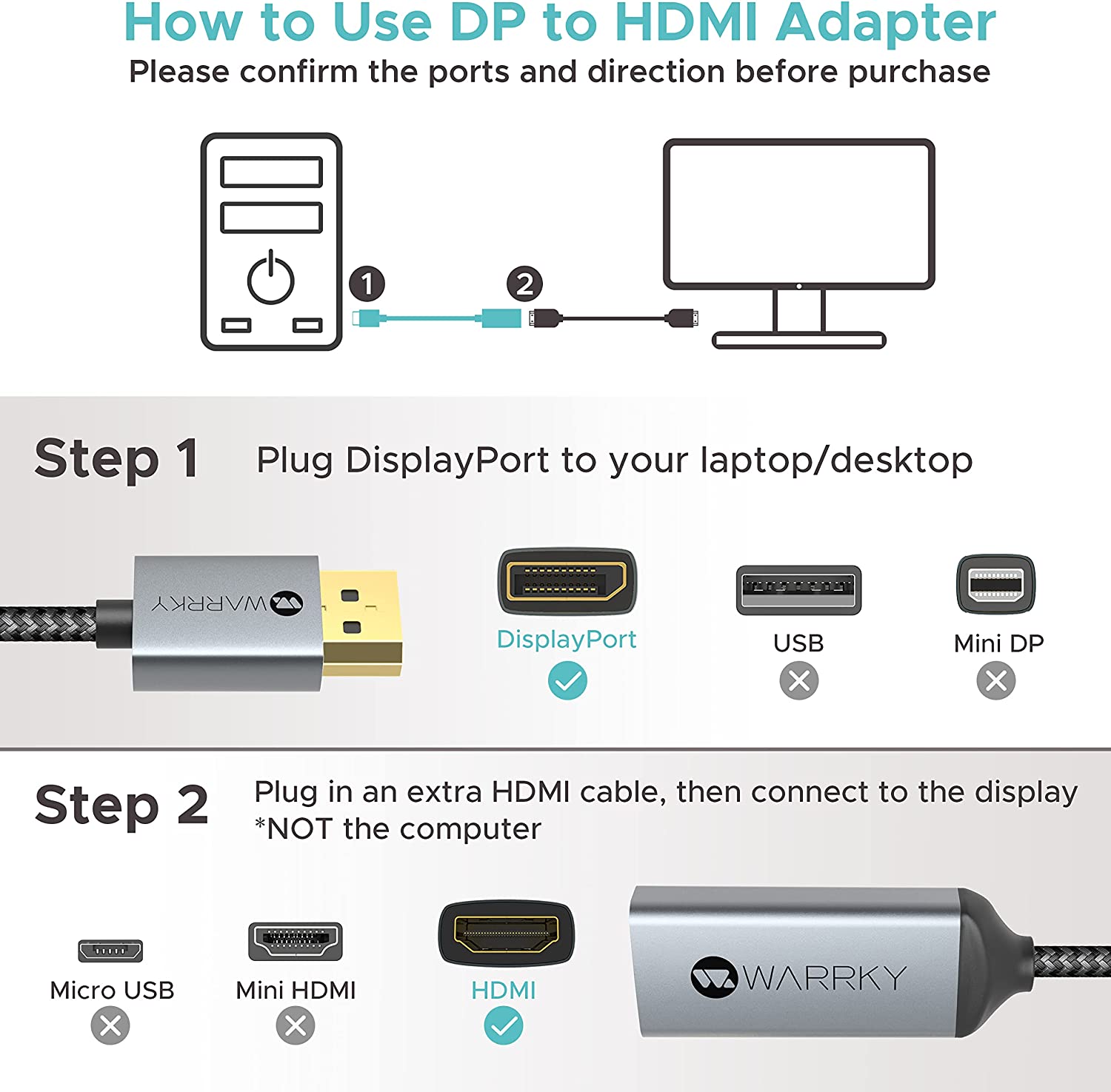 How to Use DP to HDMI Adapter
Please confirm the ports and direction before purchase

1
2

Step 1 Plug DisplayPort to your laptop/desktop

WARRKY

DisplayPort

USB

Mini DP

Step 2 Plug in an extra HDMI cable, then connect to the display
*NOT the computer

Micro USB

Mini HDMI

HDMI

WARRKY