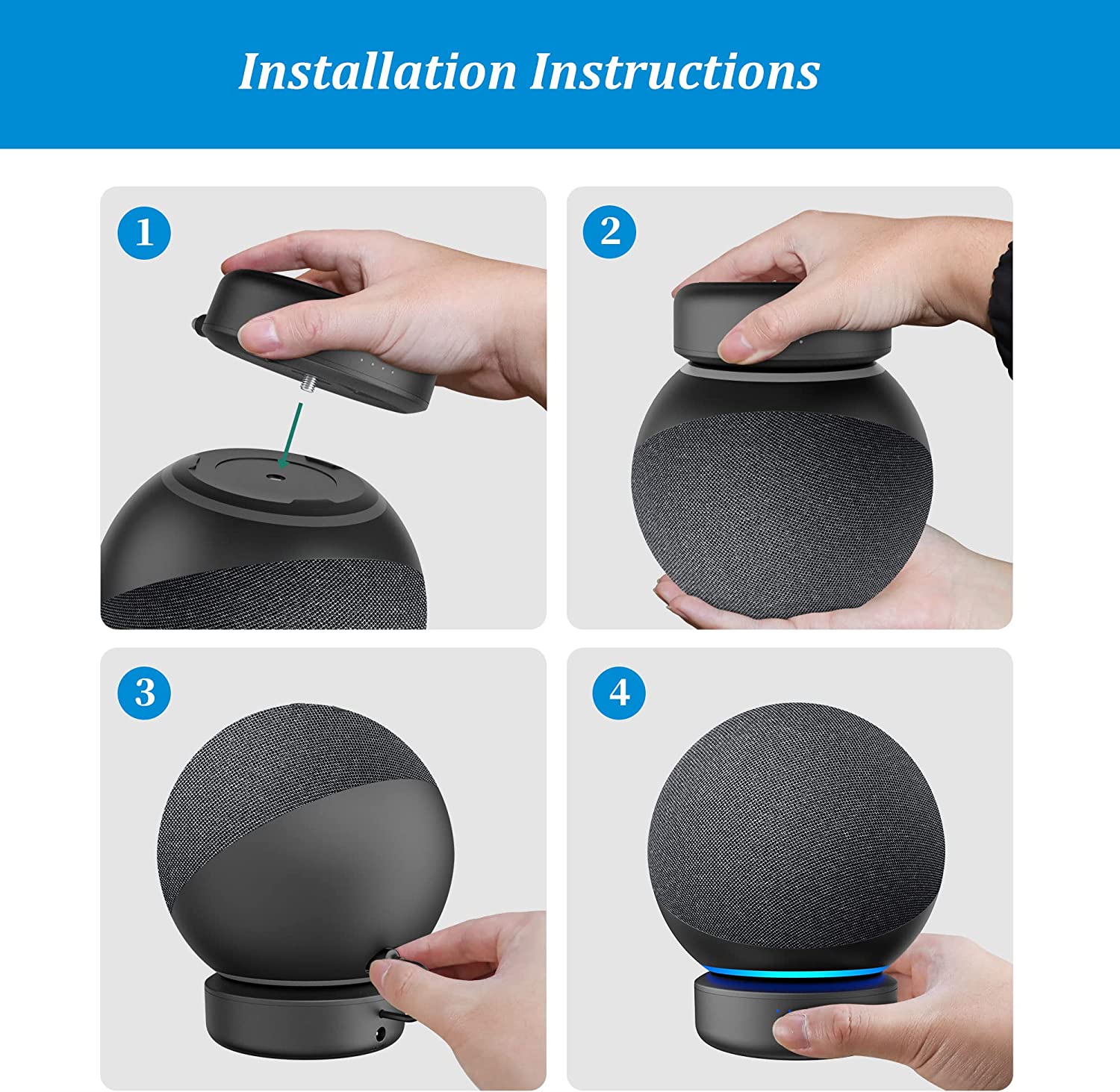 Installation Instructions

1

2

3

4