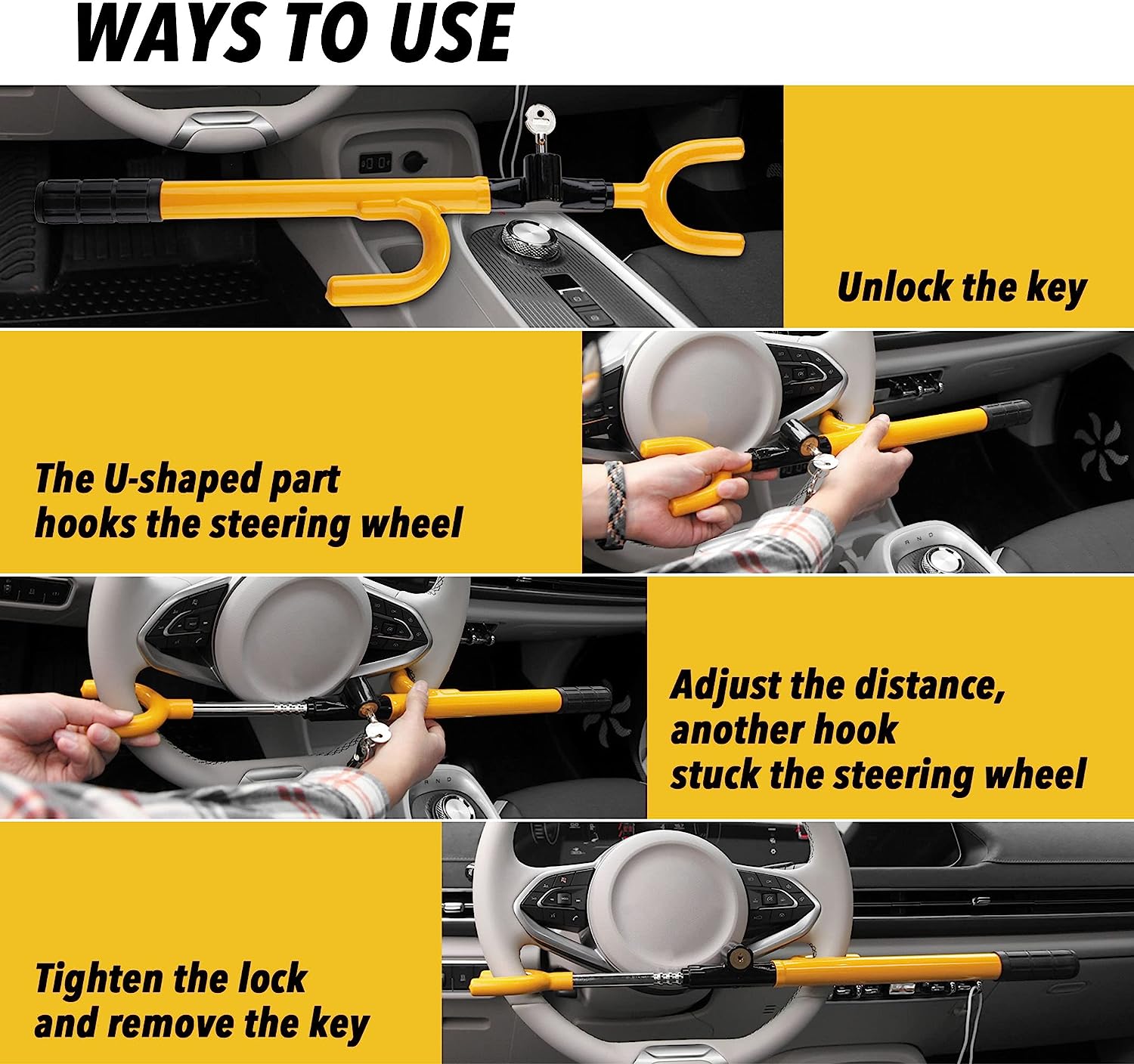 WAYS TO USE

Unlock the key

The U-shaped part hooks the steering wheel

Adjust the distance, another hook stuck the steering wheel

Tighten the lock and remove the key