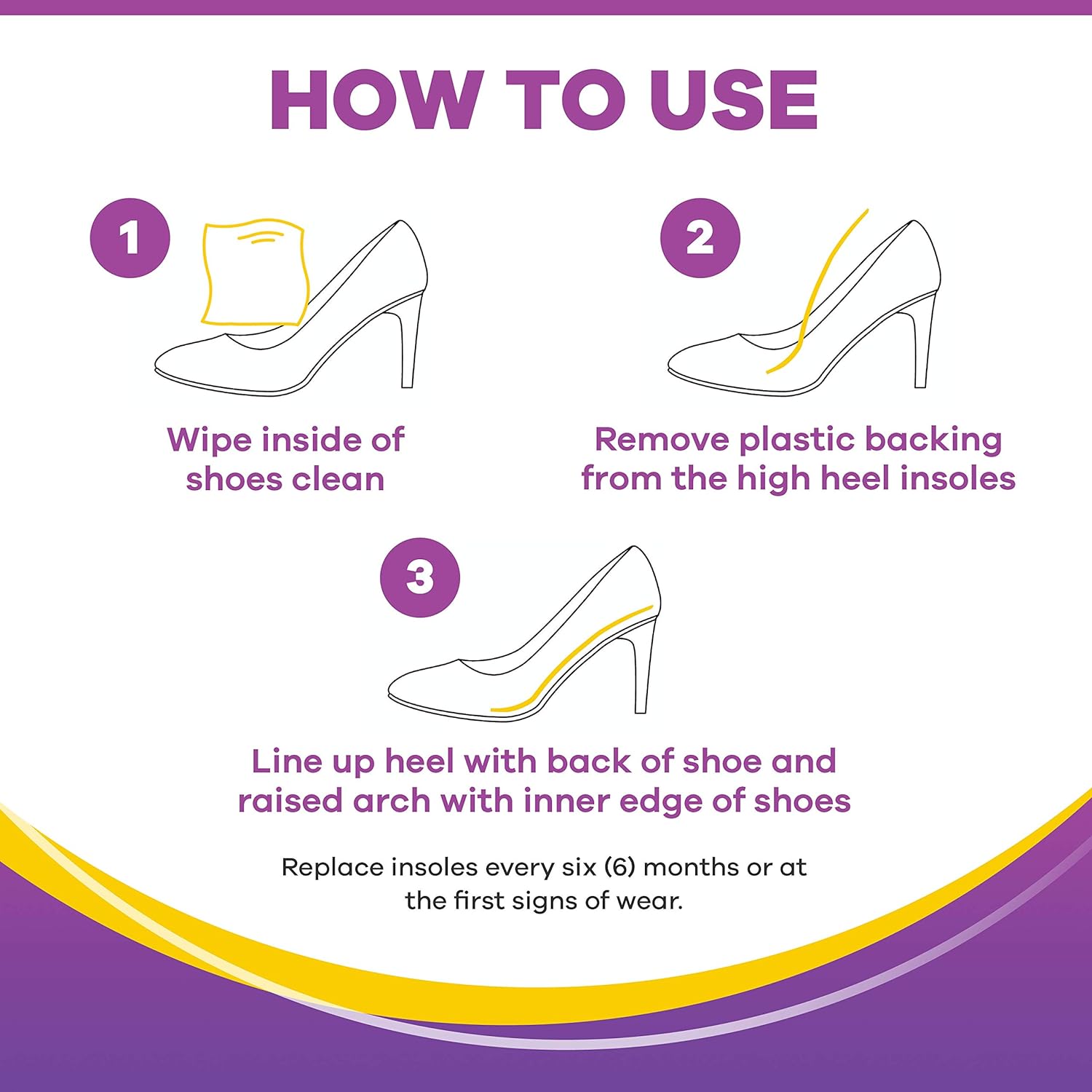 HOW TO USE

1

Wipe inside of shoes clean

2

Remove plastic backing from the high heel insoles

3

Line up heel with back of shoe and raised arch with inner edge of shoes

Replace insoles every six (6) months or at the first signs of wear.