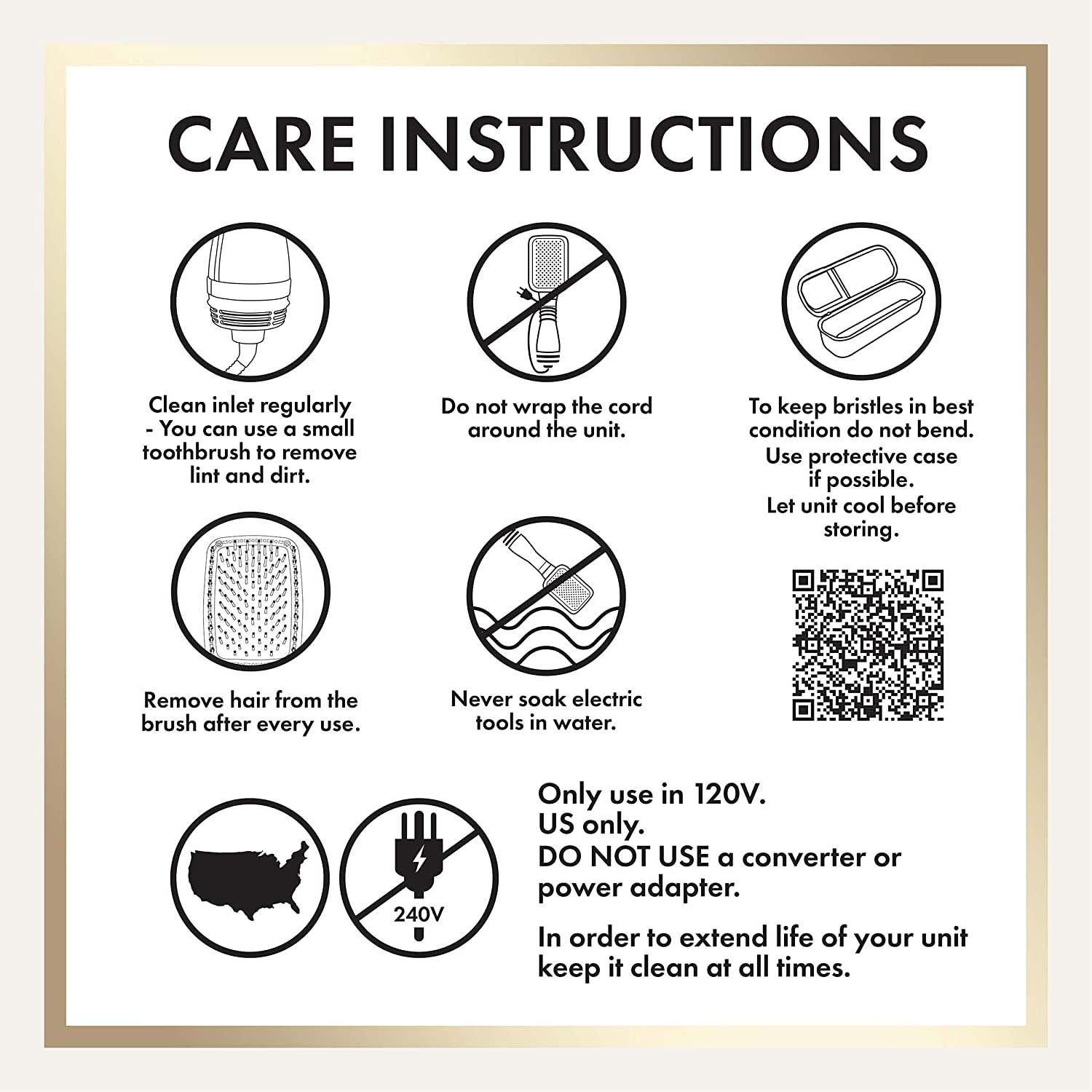 CARE INSTRUCTIONS

Clean inlet regularly - You can use a small toothbrush to remove lint and dirt.

Do not wrap the cord around the unit.

To keep bristles in best condition do not bend.
Use protective case if possible.
Let unit cool before storing.

Remove hair from the brush after every use.

Never soak electric tools in water.

240V

Only use in 120V.
US only.
DO NOT USE a converter or power adapter.

In order to extend life of your unit keep it clean at all times.