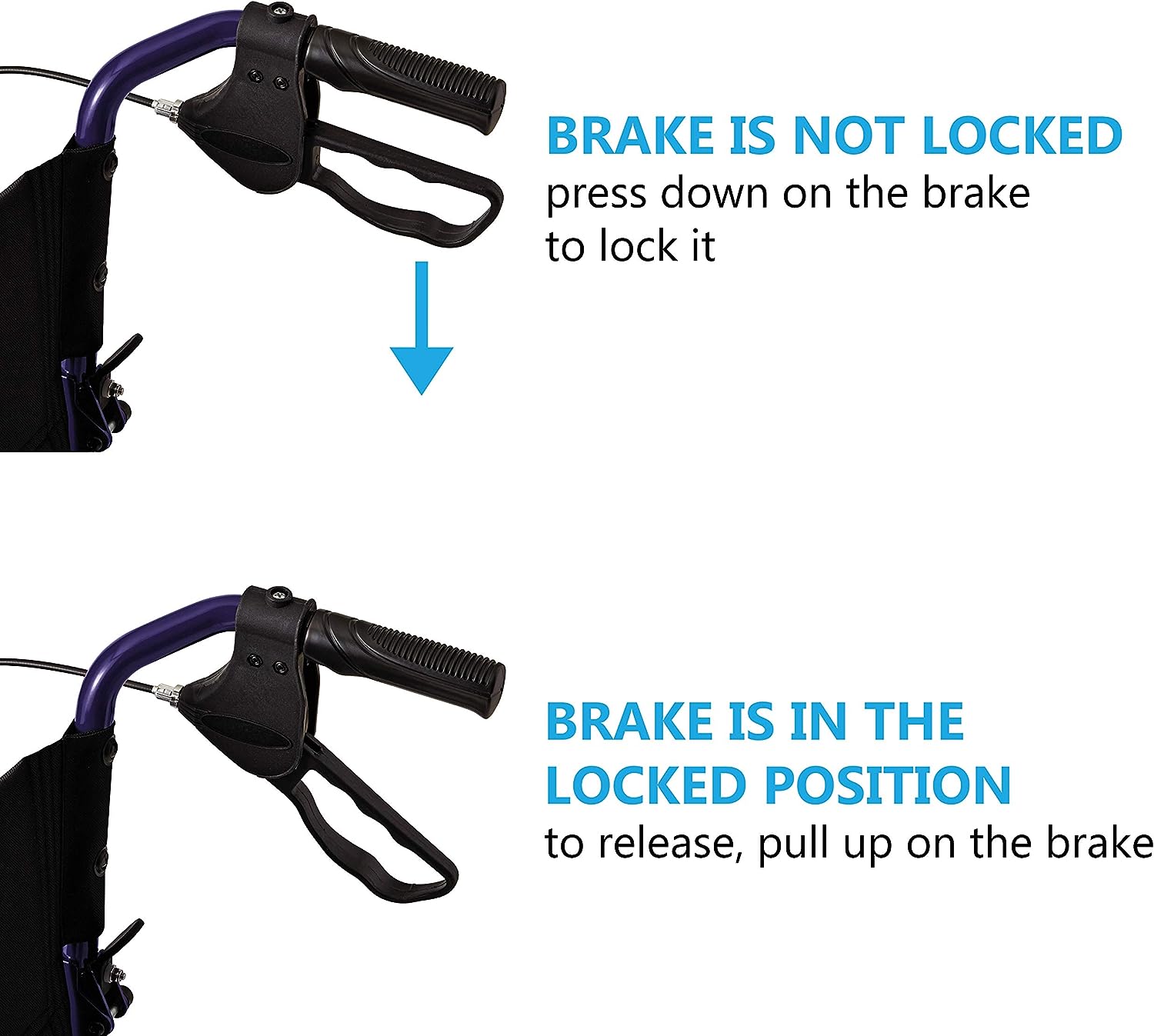 BRAKE IS NOT LOCKED
press down on the brake to lock it

BRAKE IS IN THE LOCKED POSITION
to release, pull up on the brake