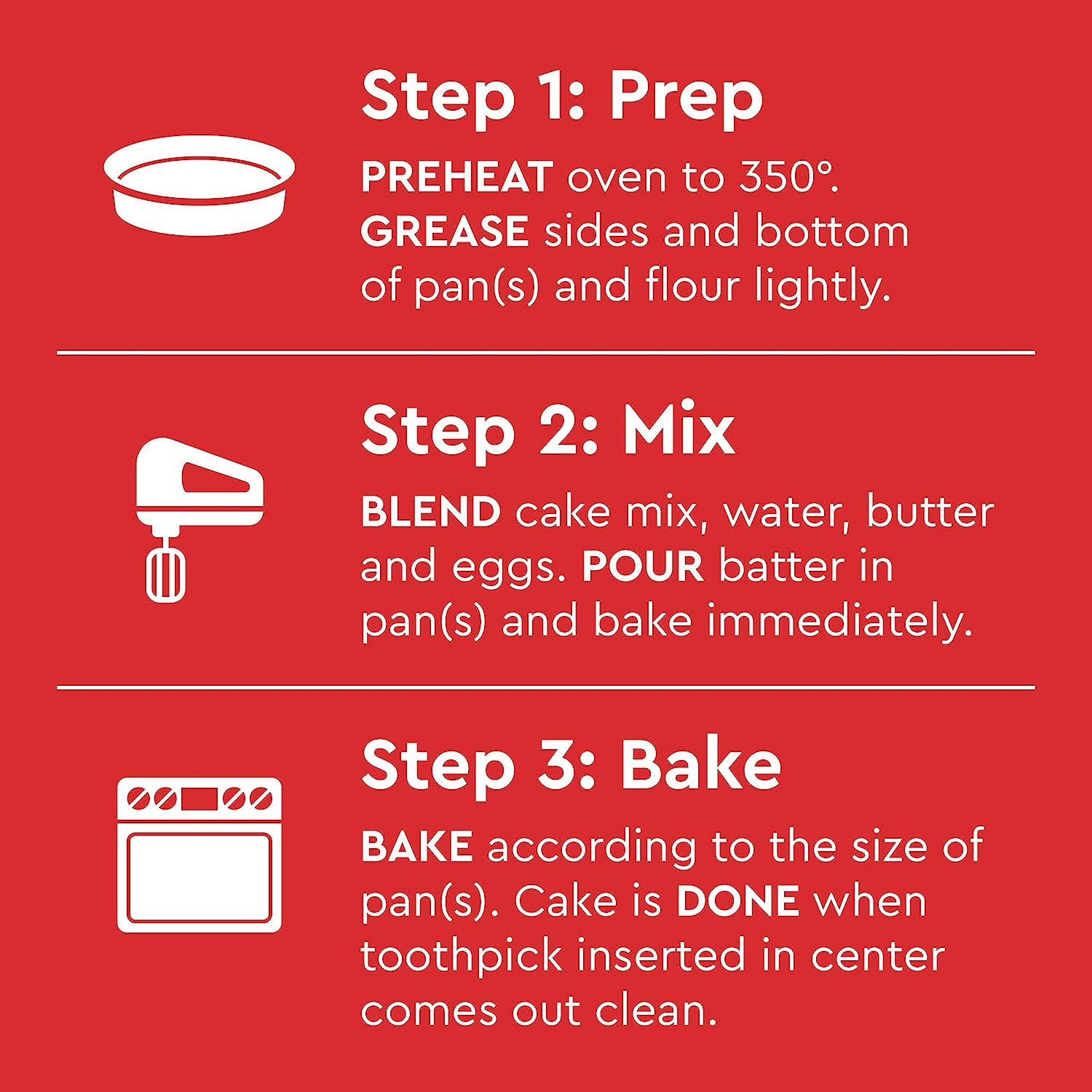 Step 1: Prep

PREHEAT oven to 350°. GREASE sides and bottom of pan(s) and flour lightly.

Step 2: Mix

BLEND cake mix, water, butter and eggs. POUR batter in pan(s) and bake immediately.

Step 3: Bake

BAKE according to the size of pan(s). Cake is DONE when toothpick inserted in center comes out clean.