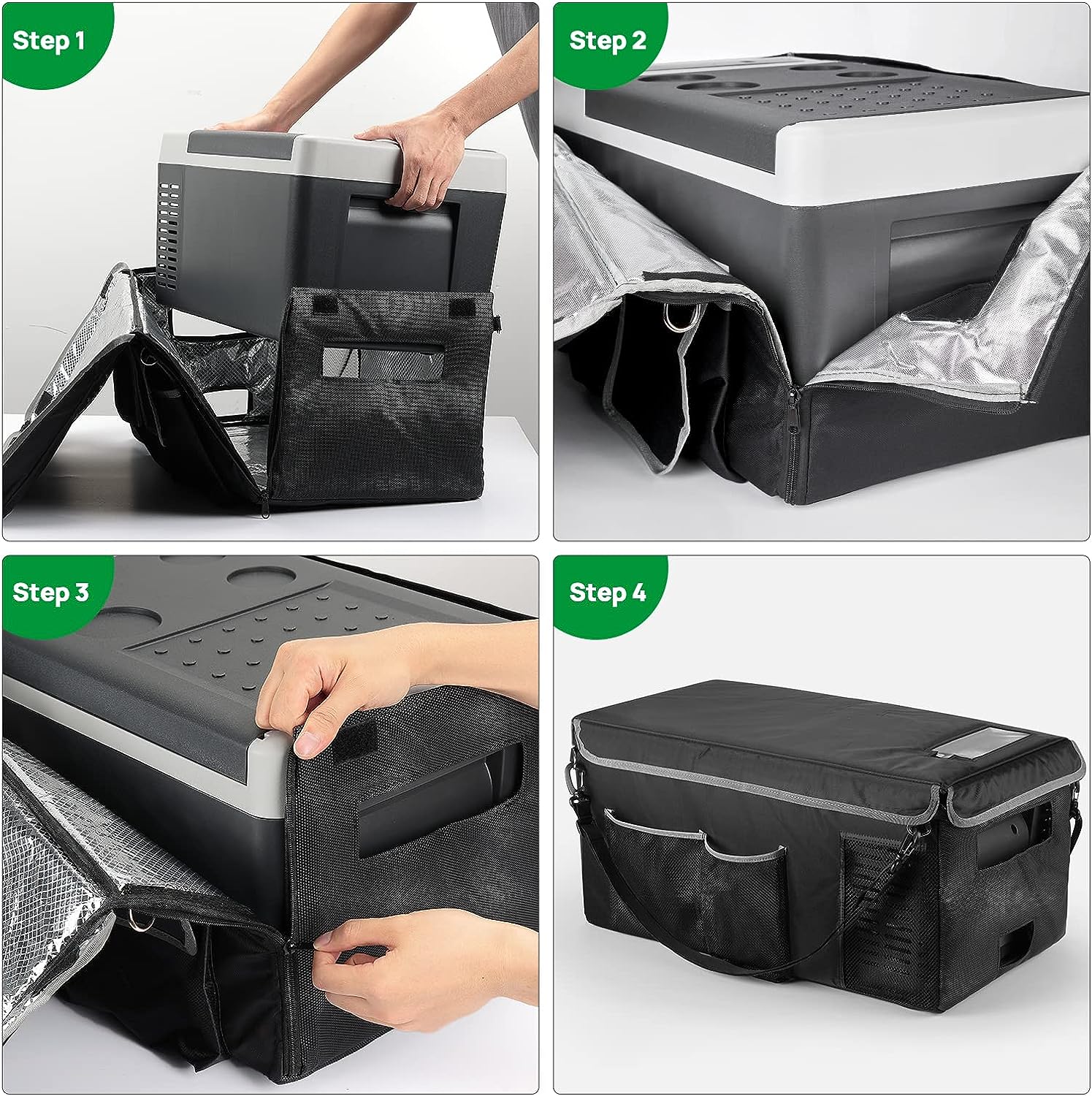 Step 1

Step 2

Step 3

Step 4