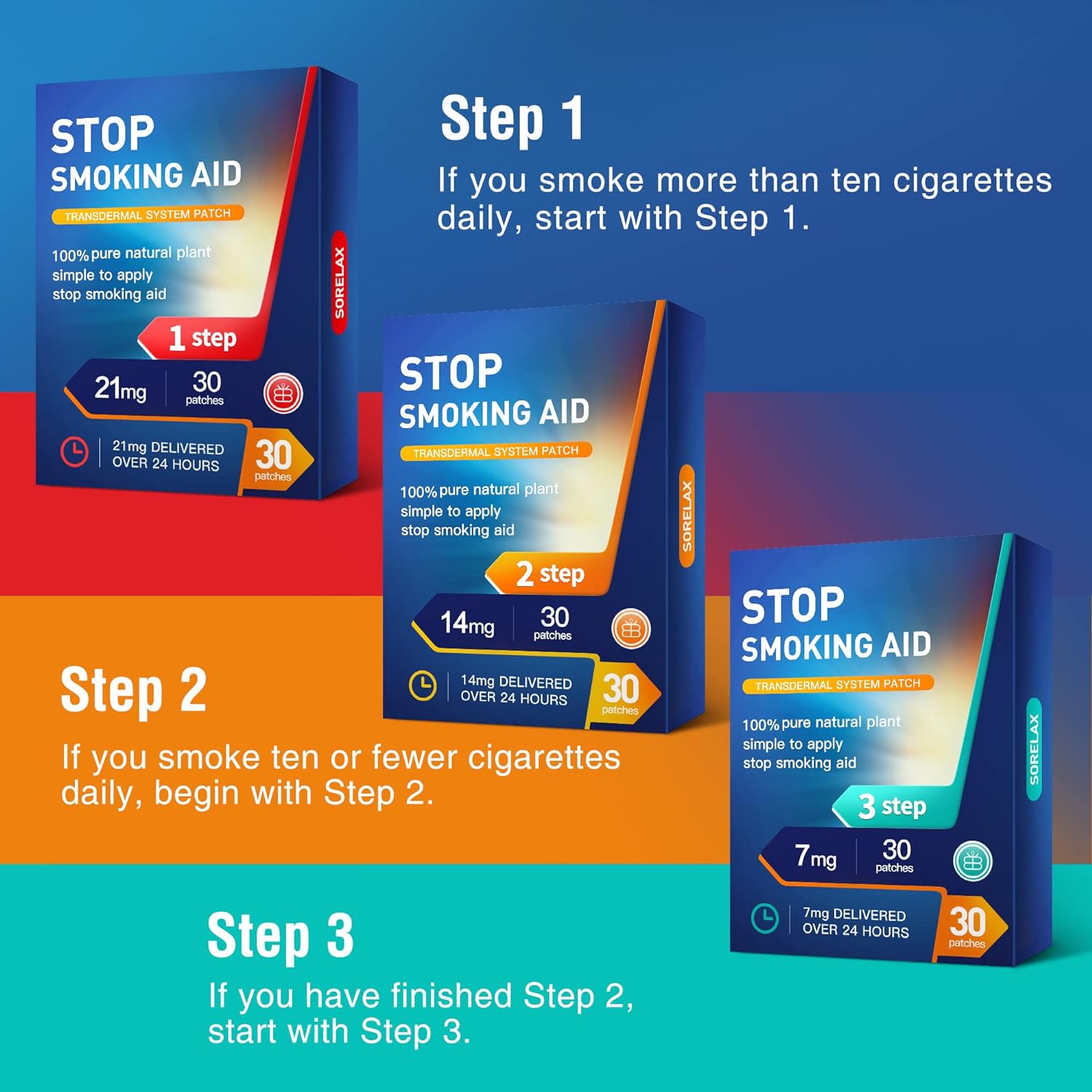 STOP SMOKING AID

TRANSDERMAL SYSTEM PATCH

100% pure natural plant simple to apply stop smoking aid

1 step

21mg 30 patches

21mg DELIVERED OVER 24 HOURS

30 patches

SORELAX

Step 1

If you smoke more than ten cigarettes daily, start with Step 1.

STOP SMOKING AID

TRANSDERMAL SYSTEM PATCH

100% pure natural plant simple to apply stop smoking aid

2 step

14mg 30 patches

14mg DELIVERED OVER 24 HOURS

30 patches

SORELAX

Step 2

If you smoke ten or fewer cigarettes daily, begin with Step 2.

STOP SMOKING AID

TRANSDERMAL SYSTEM PATCH

100% pure natural plant simple to apply stop smoking aid

3 step

7mg 30 patches

7mg DELIVERED OVER 24 HOURS

30 patches

SORELAX

Step 3

If you have finished Step 2, start with Step 3.