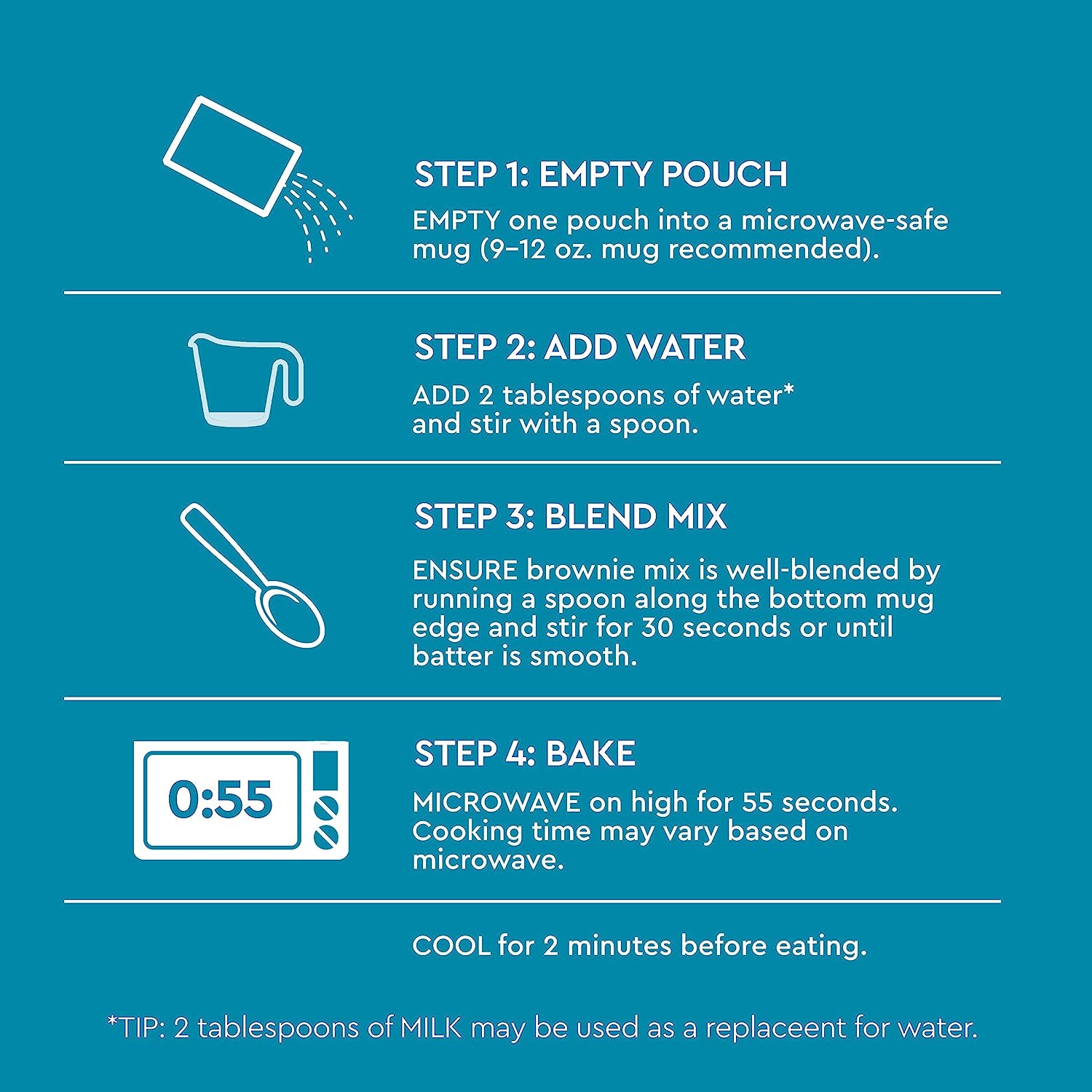 STEP 1: EMPTY POUCH

EMPTY one pouch into a microwave-safe mug (9–12 oz. mug recommended).

STEP 2: ADD WATER

ADD 2 tablespoons of water* and stir with a spoon.

STEP 3: BLEND MIX

ENSURE brownie mix is well-blended by running a spoon along the bottom mug edge and stir for 30 seconds or until batter is smooth.

0:55

STEP 4: BAKE

MICROWAVE on high for 55 seconds. Cooking time may vary based on microwave.

COOL for 2 minutes before eating.

*TIP: 2 tablespoons of MILK may be used as a replaceent for water.