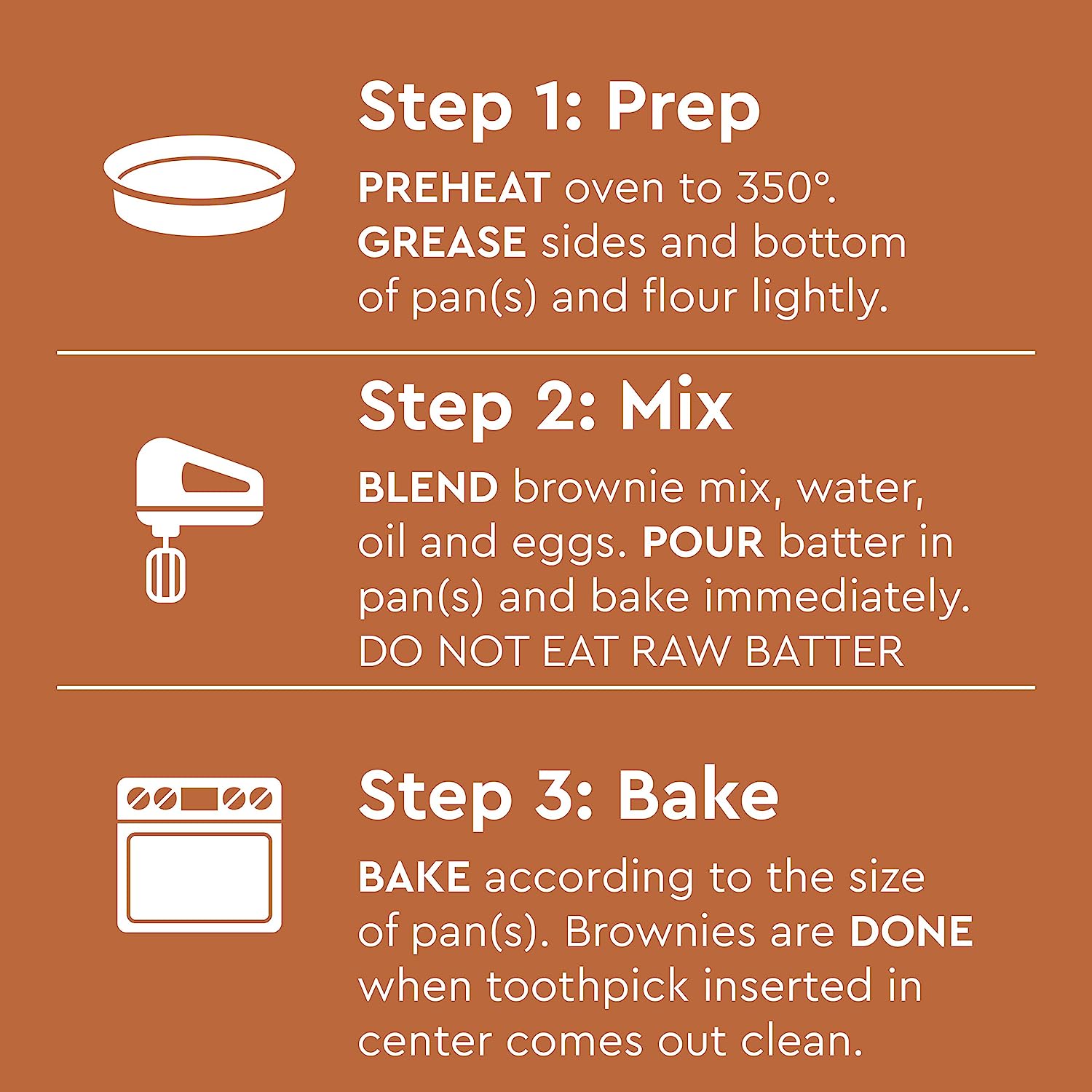 Step 1: Prep

PREHEAT oven to 350°. GREASE sides and bottom of pan(s) and flour lightly.

Step 2: Mix

BLEND brownie mix, water, oil and eggs. POUR batter in pan(s) and bake immediately. DO NOT EAT RAW BATTER

Step 3: Bake

BAKE according to the size of pan(s). Brownies are DONE when toothpick inserted in center comes out clean.