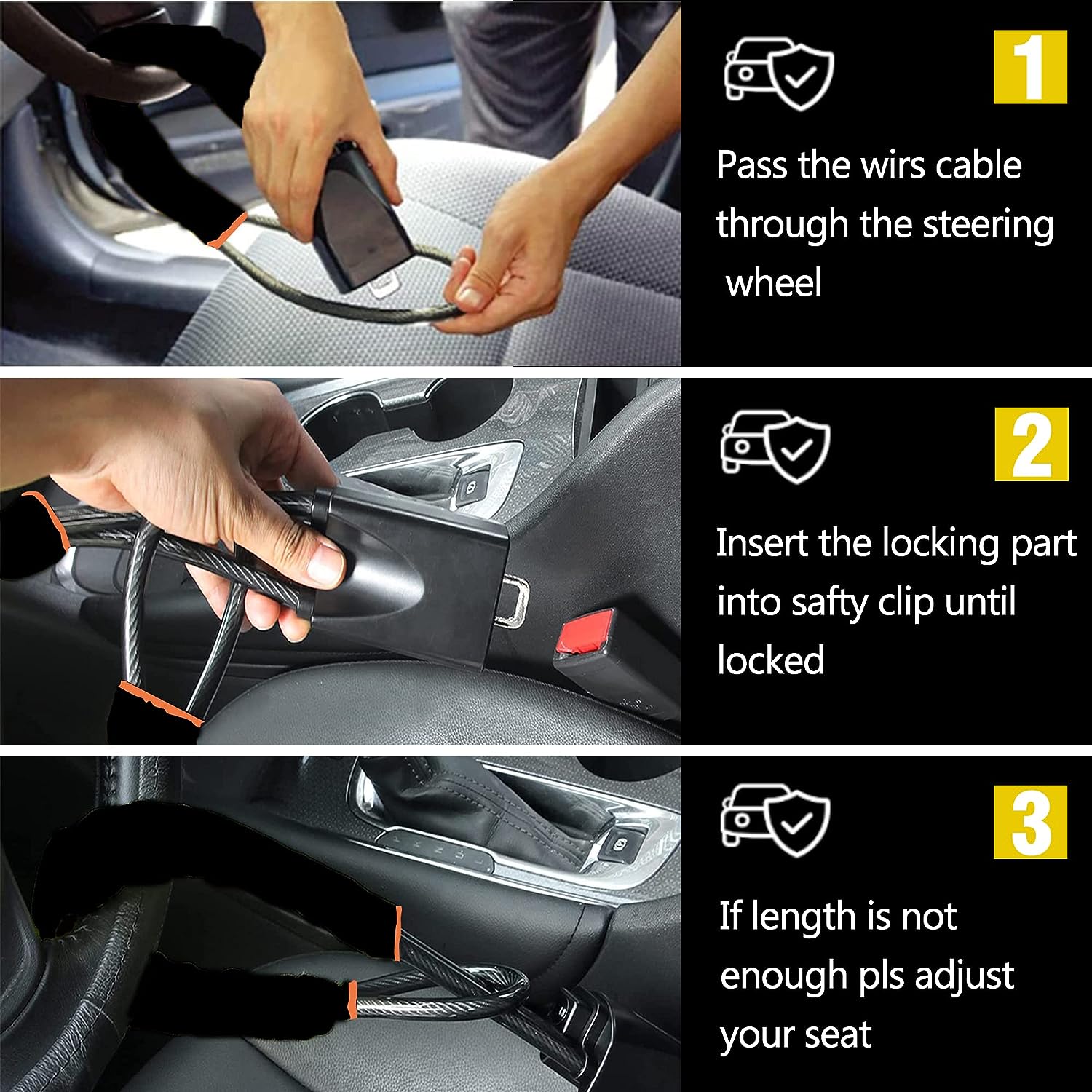 1

Pass the wirs cable through the steering wheel

2

Insert the locking part into safty clip until locked

3

If length is not enough pls adjust your seat