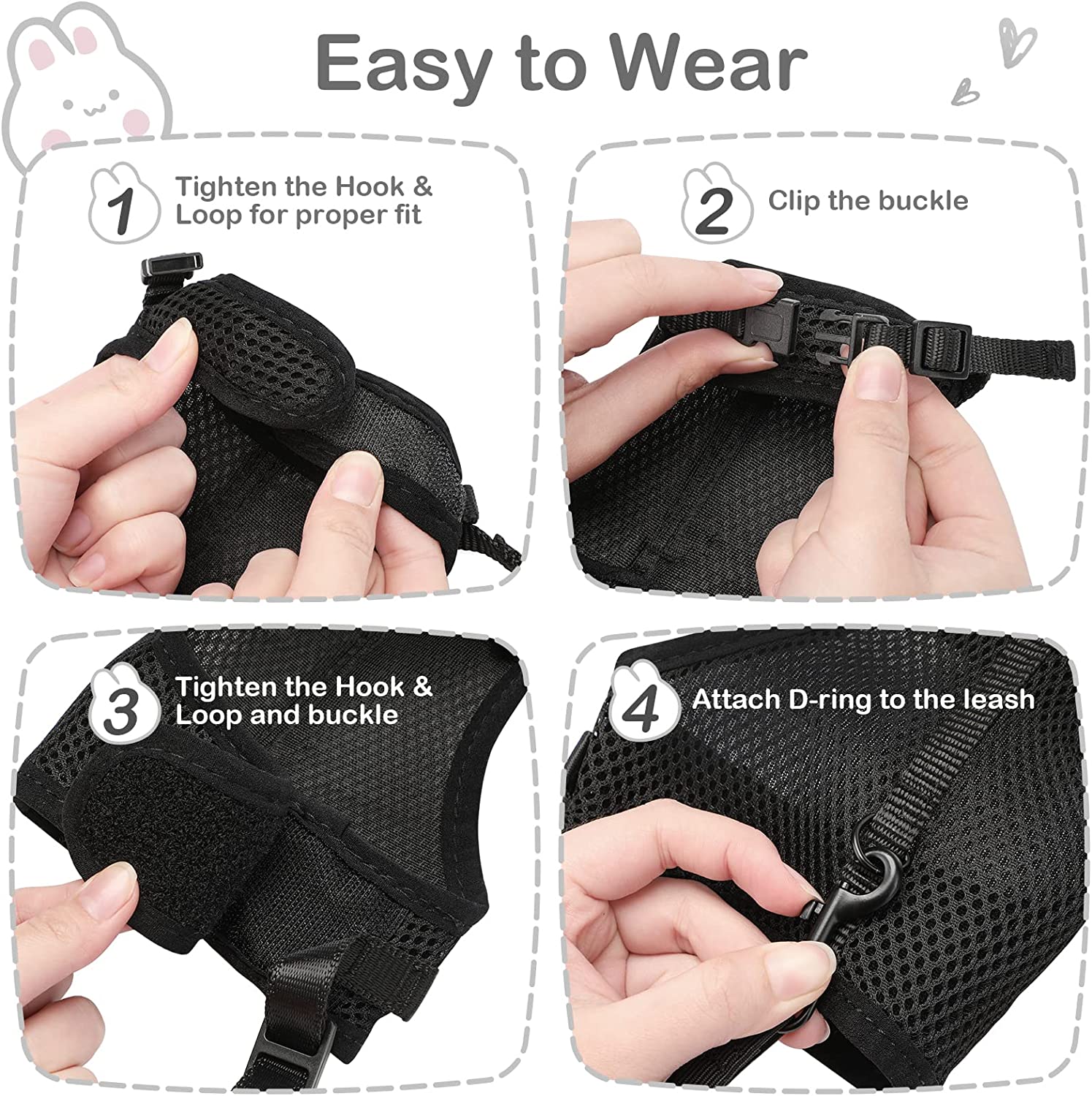 Easy to Wear

1 Tighten the Hook & Loop for proper fit

2 Clip the buckle

3 Tighten the Hook & Loop and buckle

4 Attach D-ring to the leash