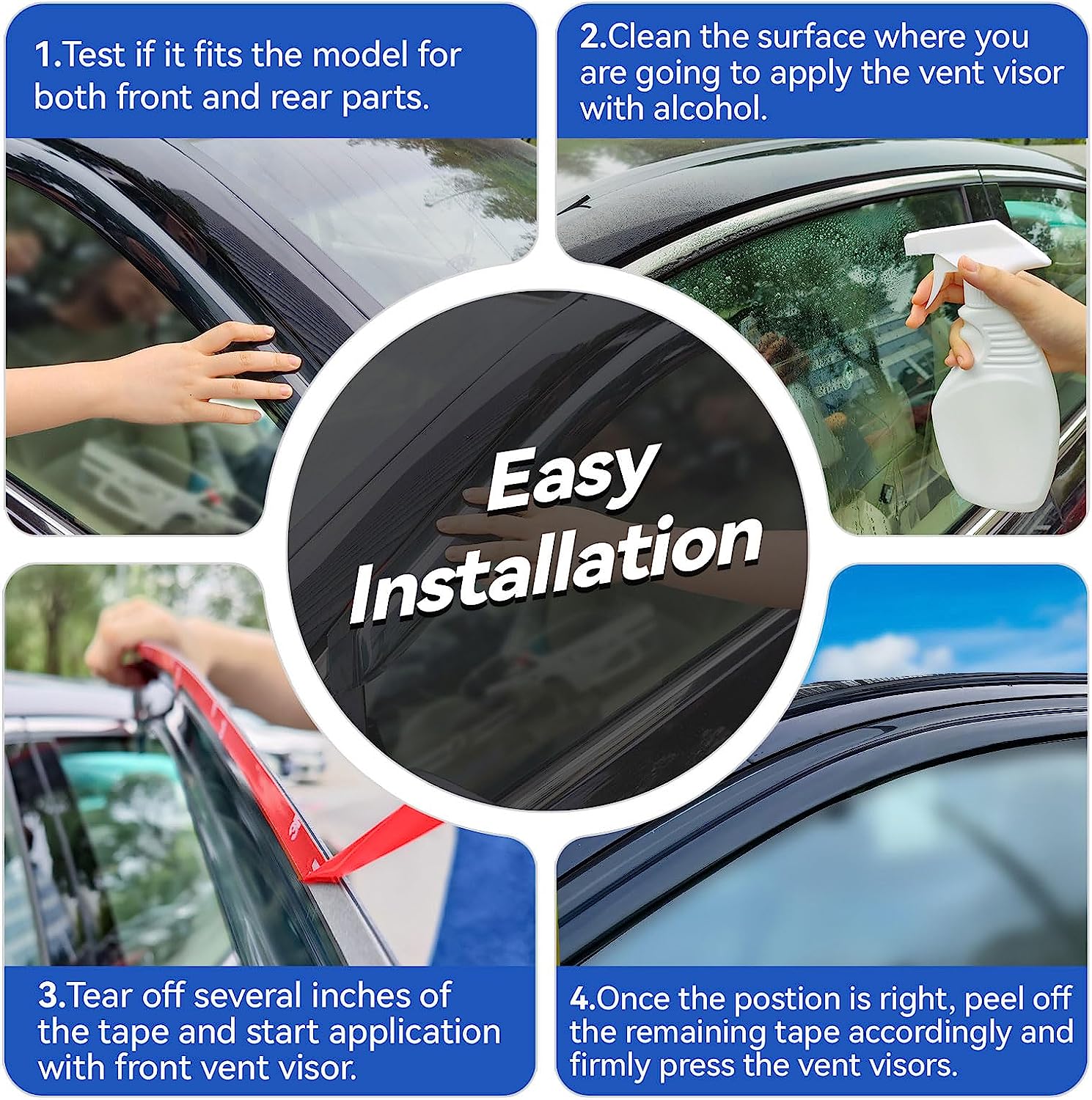 1.Test if it fits the model for both front and rear parts.

2.Clean the surface where you are going to apply the vent visor with alcohol.

Easy Installation

3.Tear off several inches of the tape and start application with front vent visor.

4.Once the postion is right, peel off the remaining tape accordingly and firmly press the vent visors.