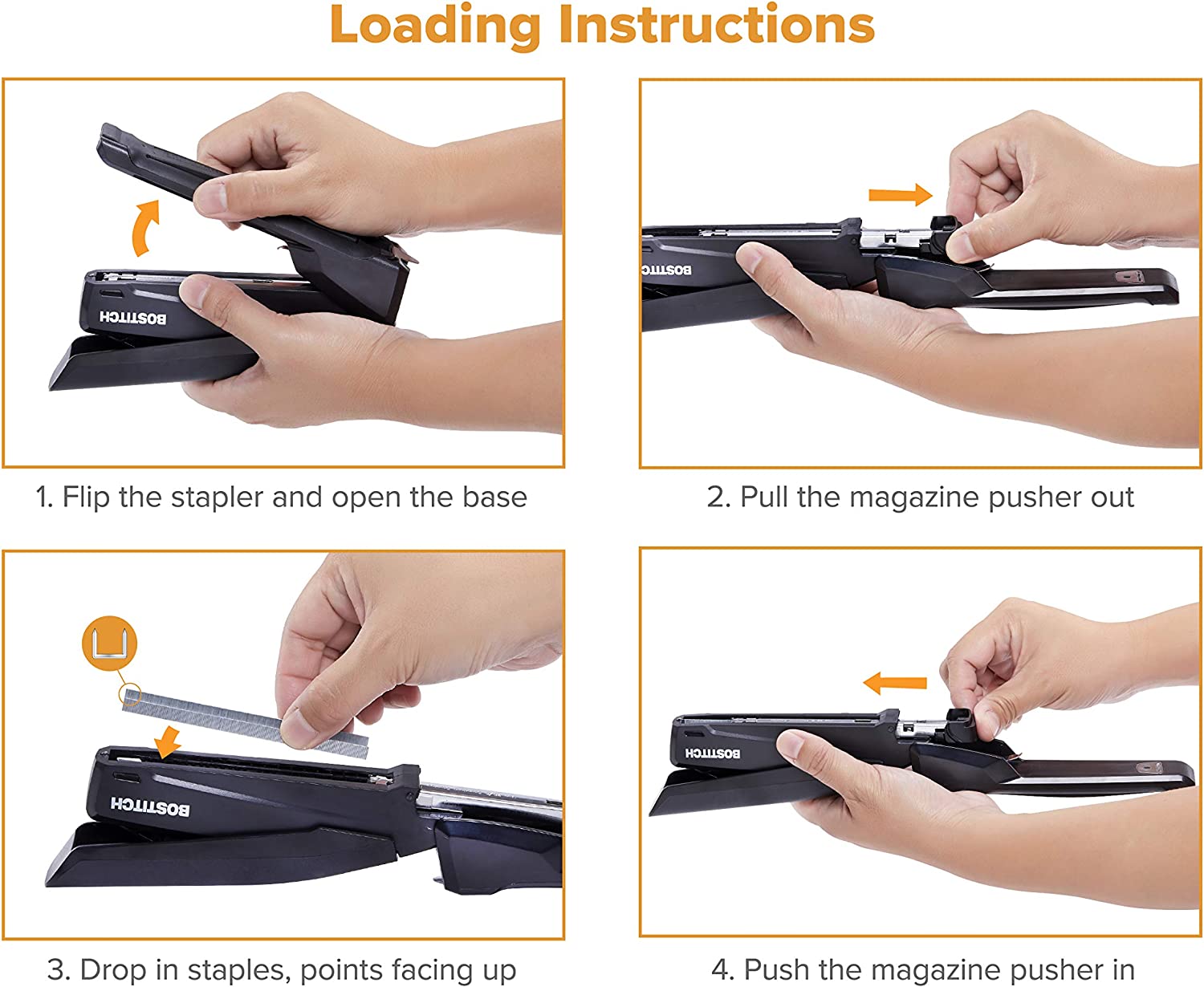 Loading Instructions

BOSTITCH

1. Flip the stapler and open the base

BOSTITCH

2. Pull the magazine pusher out

BOSTITCH

3. Drop in staples, points facing up

BOSTITCH

4. Push the magazine pusher in