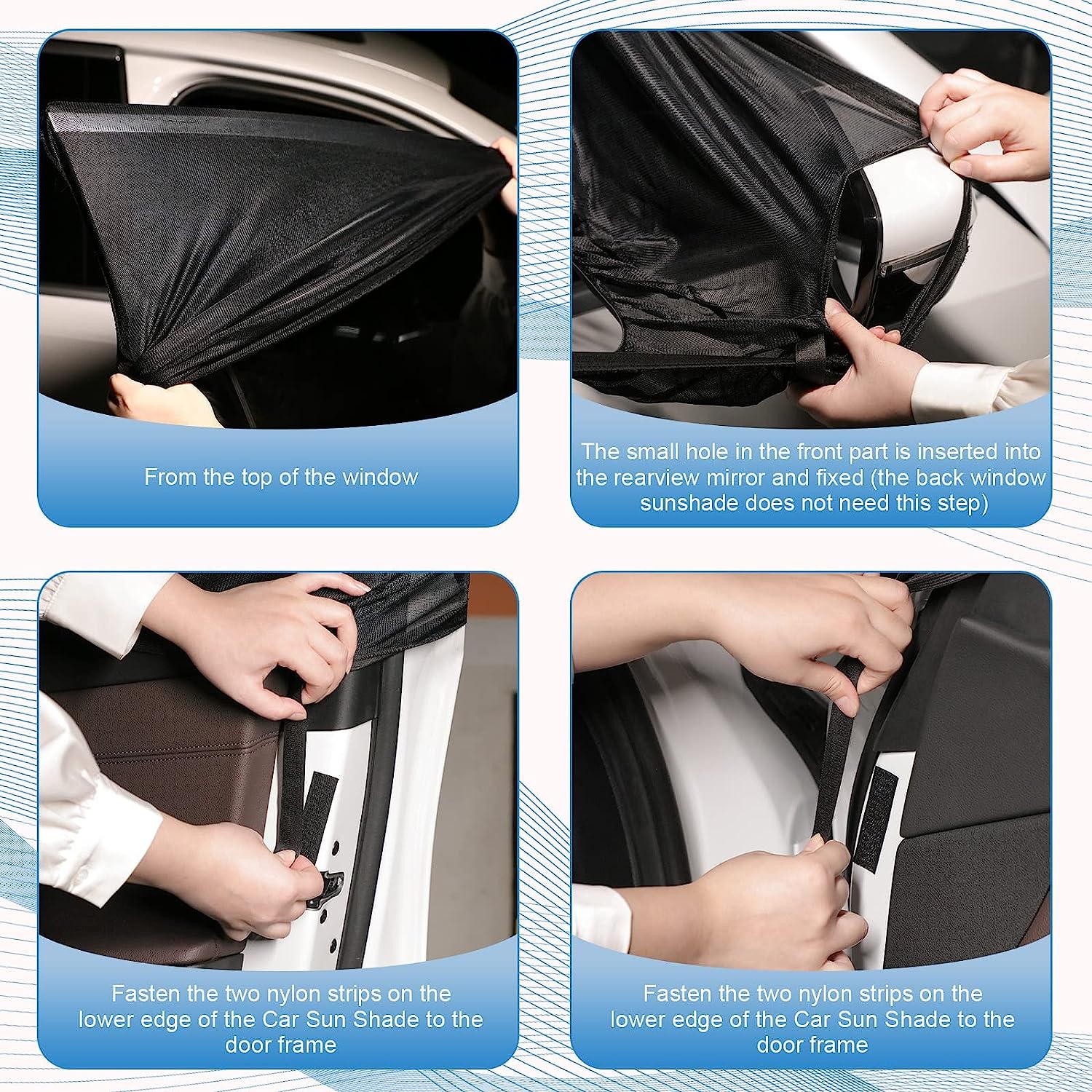 From the top of the window

The small hole in the front part is inserted into the rearview mirror and fixed (the back window sunshade does not need this step)

Fasten the two nylon strips on the lower edge of the Car Sun Shade to the door frame

Fasten the two nylon strips on the lower edge of the Car Sun Shade to the door frame