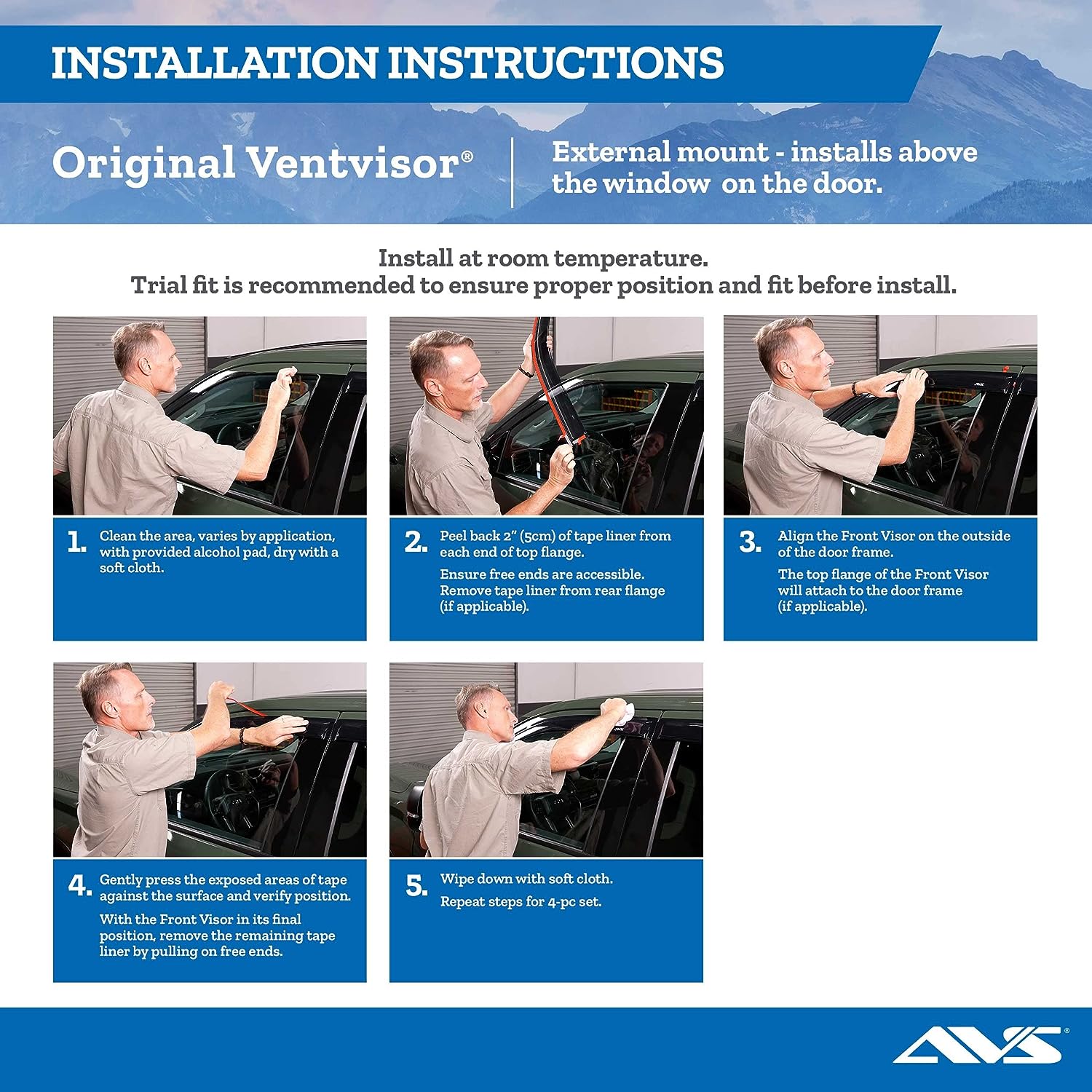 INSTALLATION INSTRUCTIONS

Original Ventvisor®

External mount - installs above the window on the door.

Install at room temperature.
Trial fit is recommended to ensure proper position and fit before install.

1. Clean the area, varies by application, with provided alcohol pad, dry with a soft cloth.

2. Peel back 2" (5cm) of tape liner from each end of top flange.

Ensure free ends are accessible. Remove tape liner from rear flange (if applicable).

3. Align the Front Visor on the outside of the door frame.

The top flange of the Front Visor will attach to the door frame (if applicable).

4. Gently press the exposed areas of tape against the surface and verify position.

With the Front Visor in its final position, remove the remaining tape liner by pulling on free ends.

5. Wipe down with soft cloth.

Repeat steps for 4-pc set.

AVS®