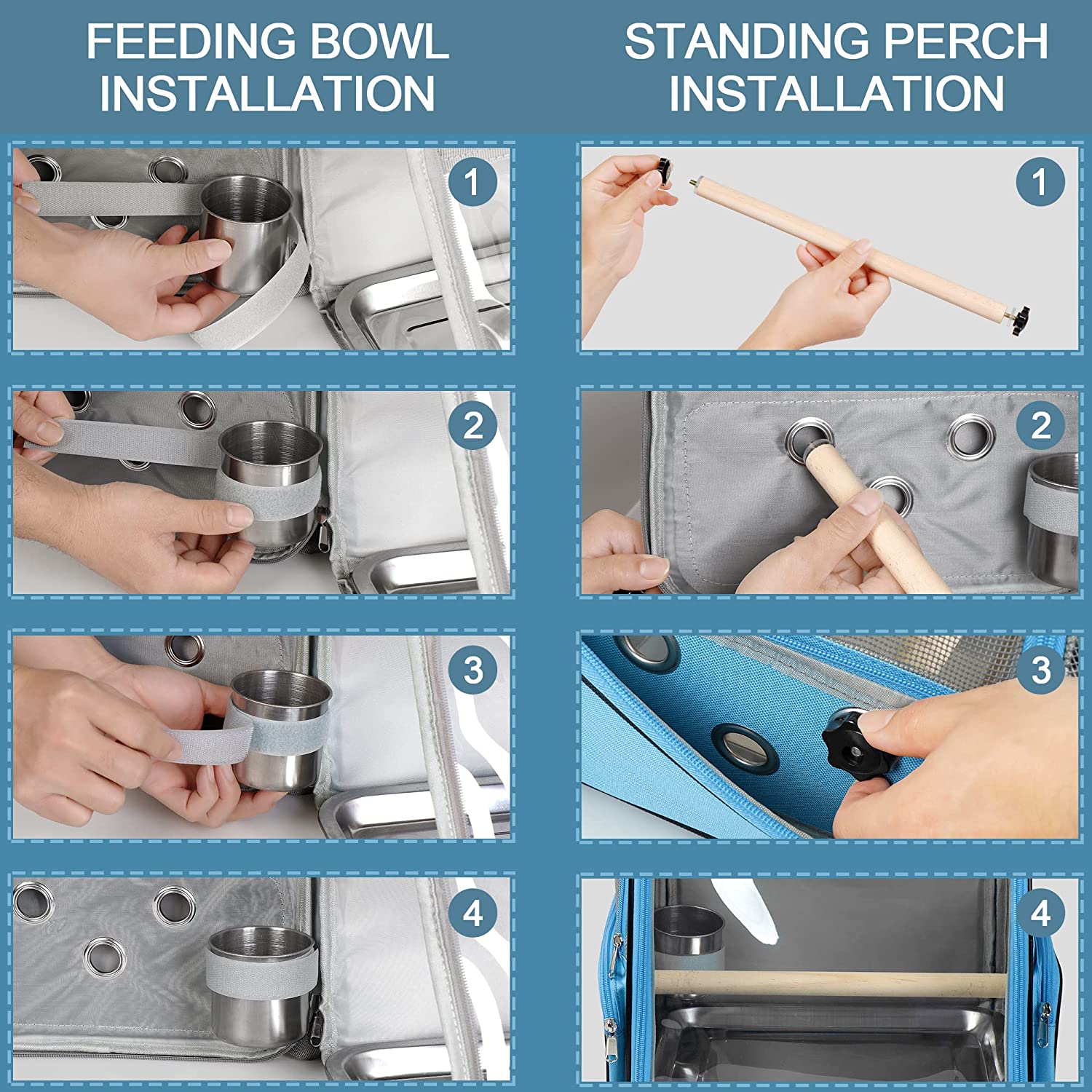 FEEDING BOWL INSTALLATION

1

2

3

4

STANDING PERCH INSTALLATION

1

2

3

4