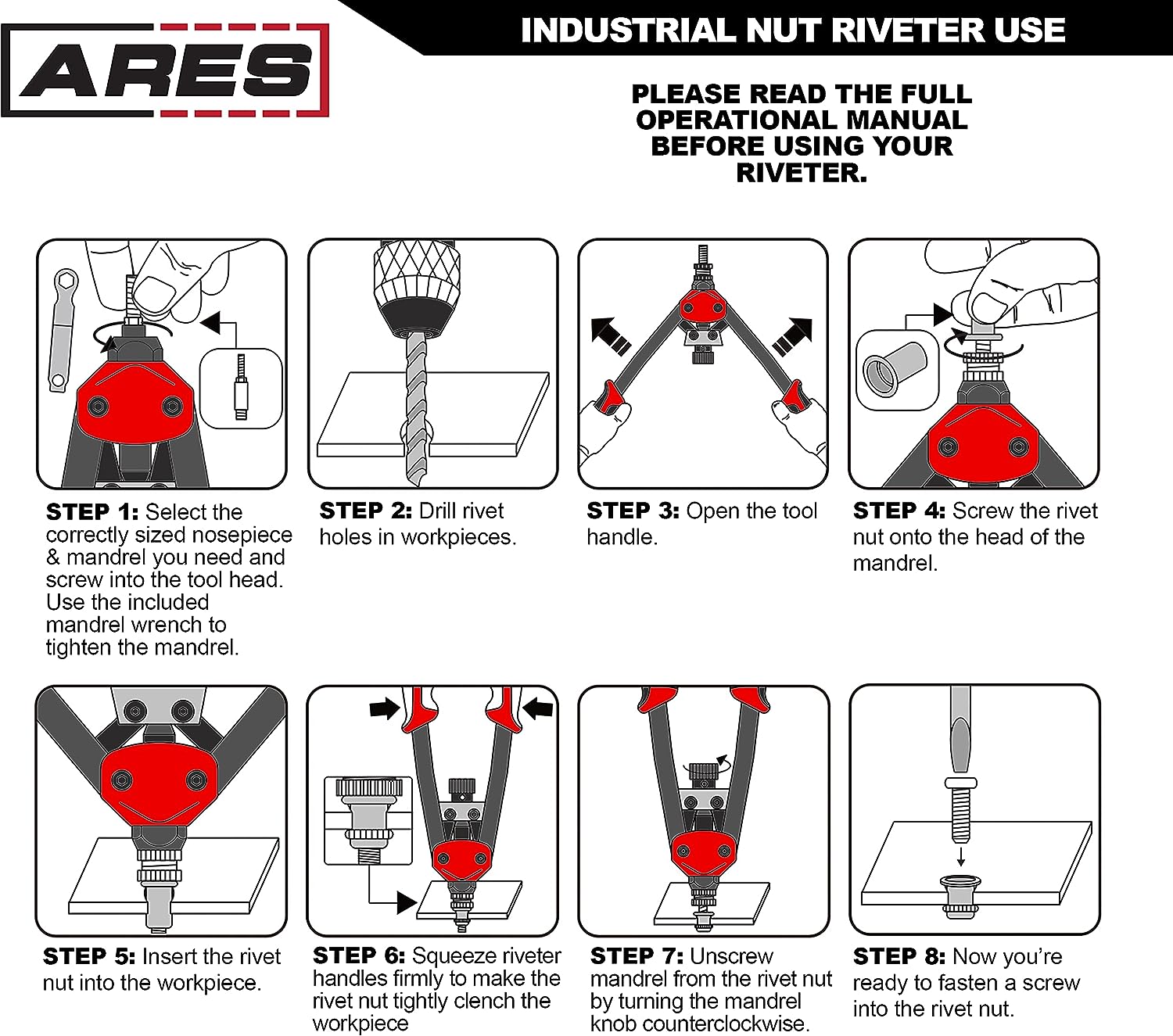 ARES

INDUSTRIAL NUT RIVETER USE

PLEASE READ THE FULL OPERATIONAL MANUAL BEFORE USING YOUR RIVETER.

STEP 1: Select the correctly sized nosepiece & mandrel you need and screw into the tool head. Use the included mandrel wrench to tighten the mandrel.

STEP 2: Drill rivet holes in workpieces.

STEP 3: Open the tool handle.

STEP 4: Screw the rivet nut onto the head of the mandrel.

STEP 5: Insert the rivet nut into the workpiece.

STEP 6: Squeeze riveter handles firmly to make the rivet nut tightly clench the workpiece

STEP 7: Unscrew mandrel from the rivet nut by turning the mandrel knob counterclockwise.

STEP 8: Now you're ready to fasten a screw into the rivet nut.