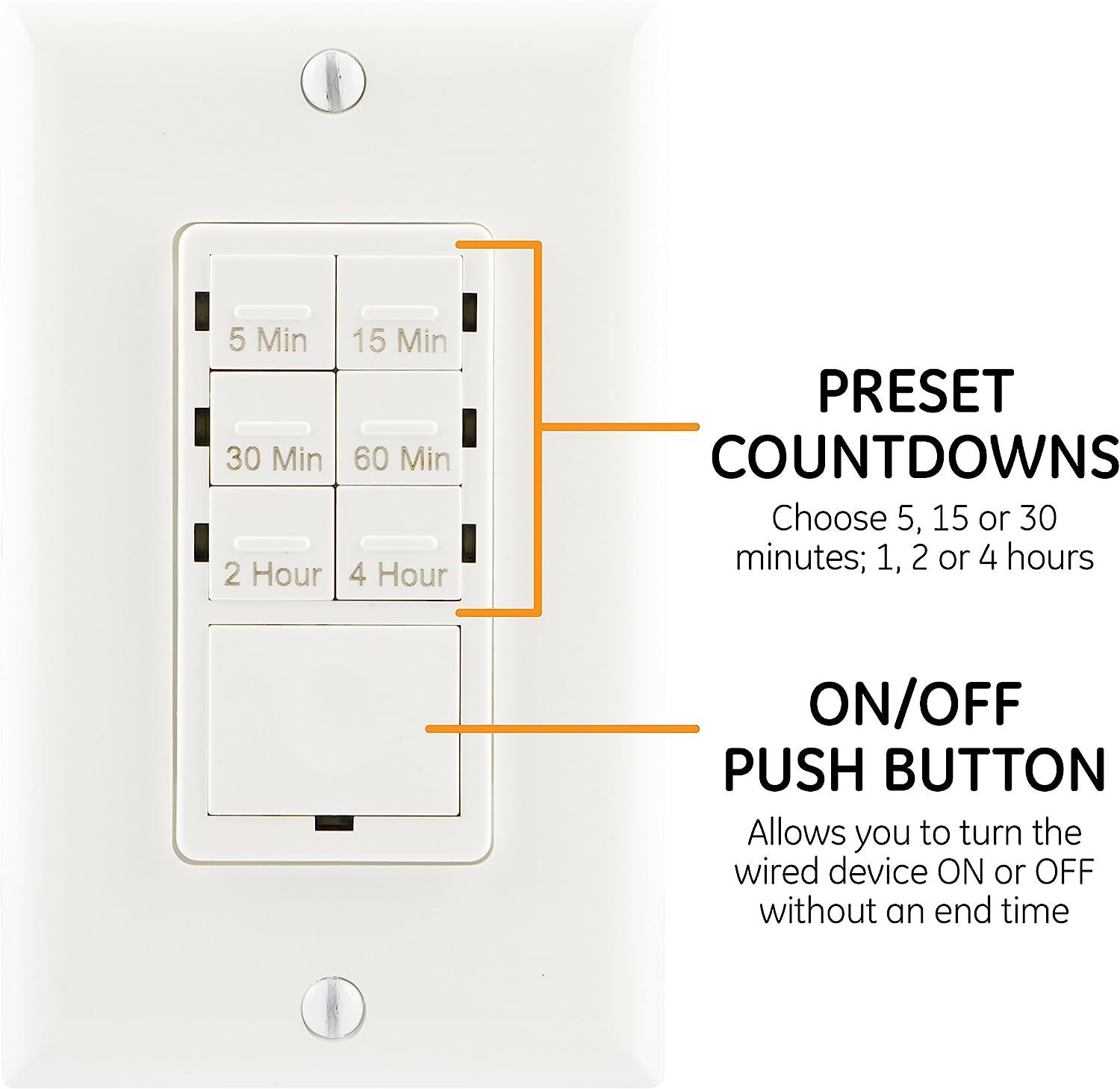 5 Min
15 Min
30 Min
60 Min
2 Hour
4 Hour

PRESET COUNTDOWNS
Choose 5, 15 or 30 minutes; 1, 2 or 4 hours

ON/OFF PUSH BUTTON
Allows you to turn the wired device ON or OFF without an end time