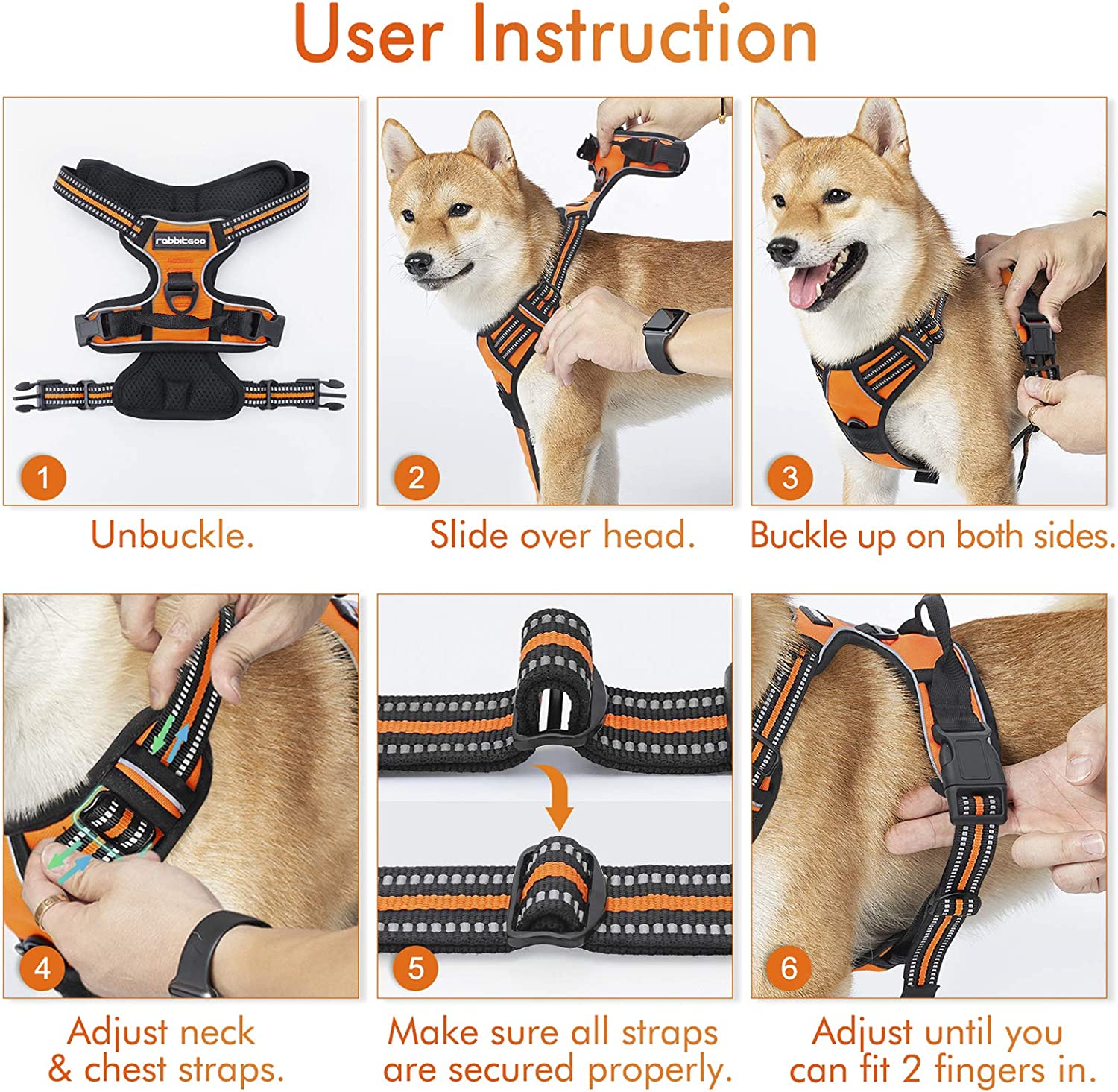 User Instruction

rabbitgoo

1

Unbuckle.

2

Slide over head.

3

Buckle up on both sides.

4

Adjust neck & chest straps.

5

Make sure all straps are secured properly.

6

Adjust until you can fit 2 fingers in.