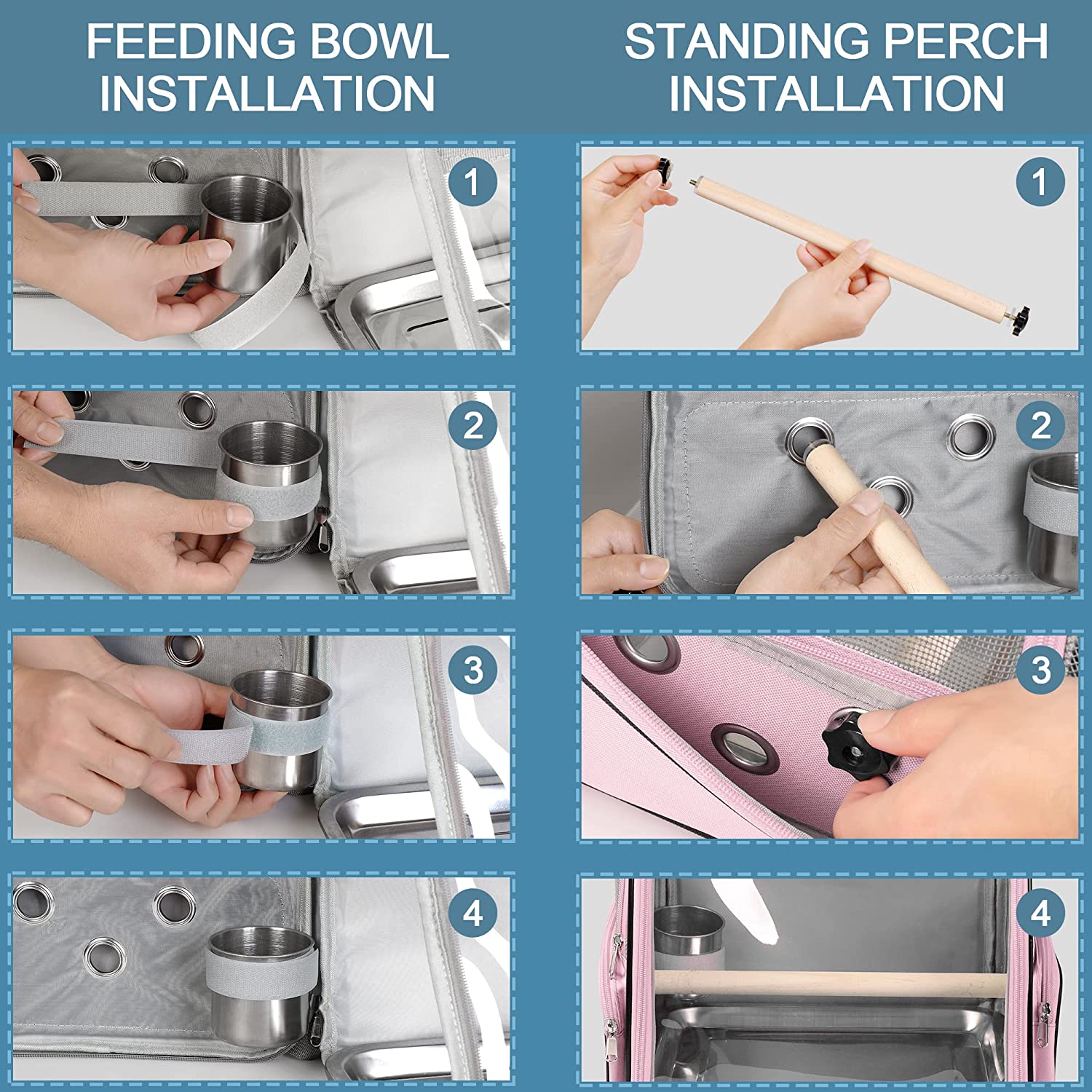 FEEDING BOWL INSTALLATION

1

2

3

4

STANDING PERCH INSTALLATION

1

2

3

4