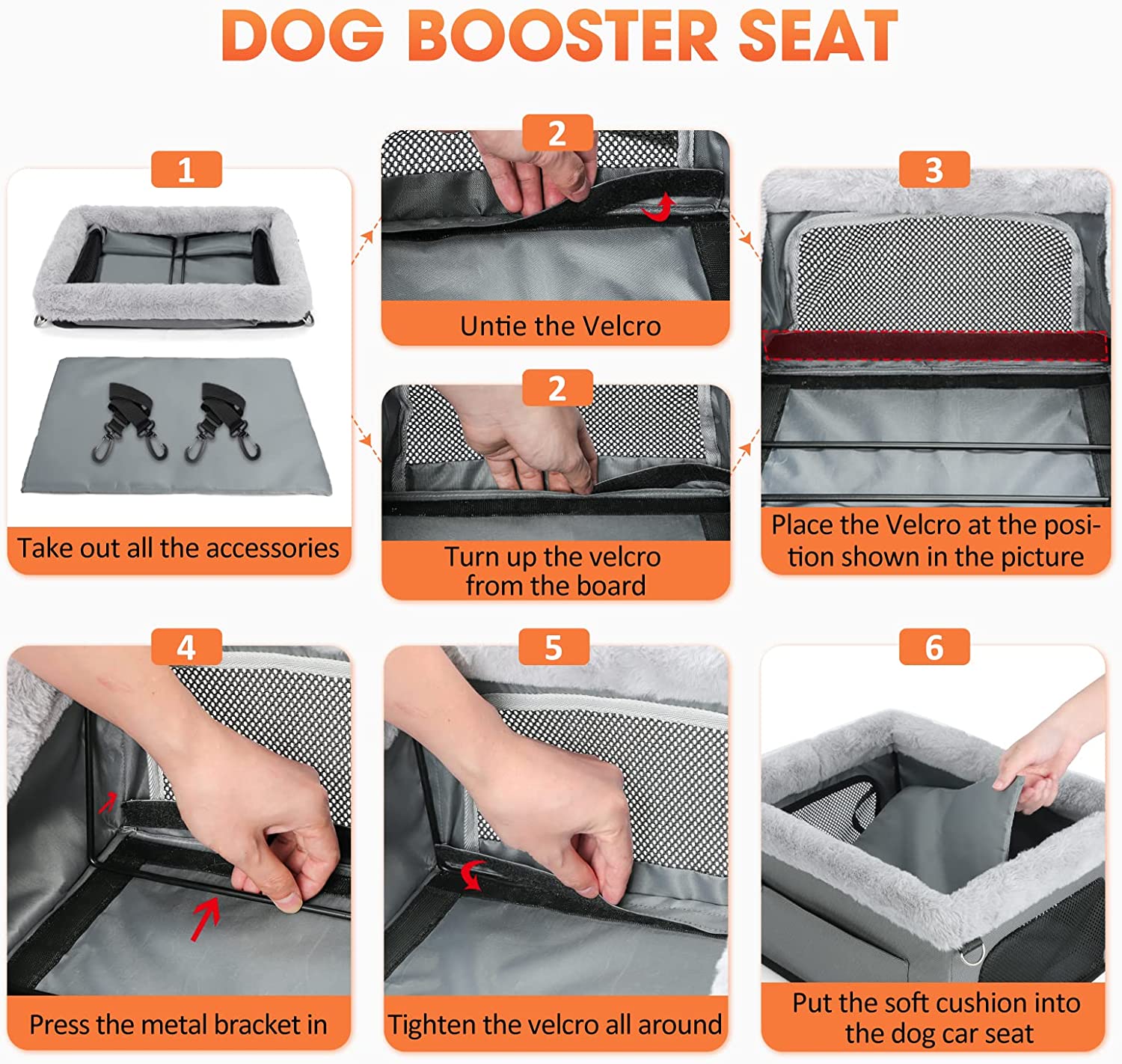 DOG BOOSTER SEAT

1
Take out all the accessories

2
Untie the Velcro

2
Turn up the velcro from the board

3
Place the Velcro at the position shown in the picture

4
Press the metal bracket in

5
Tighten the velcro all around

6
Put the soft cushion into the dog car seat