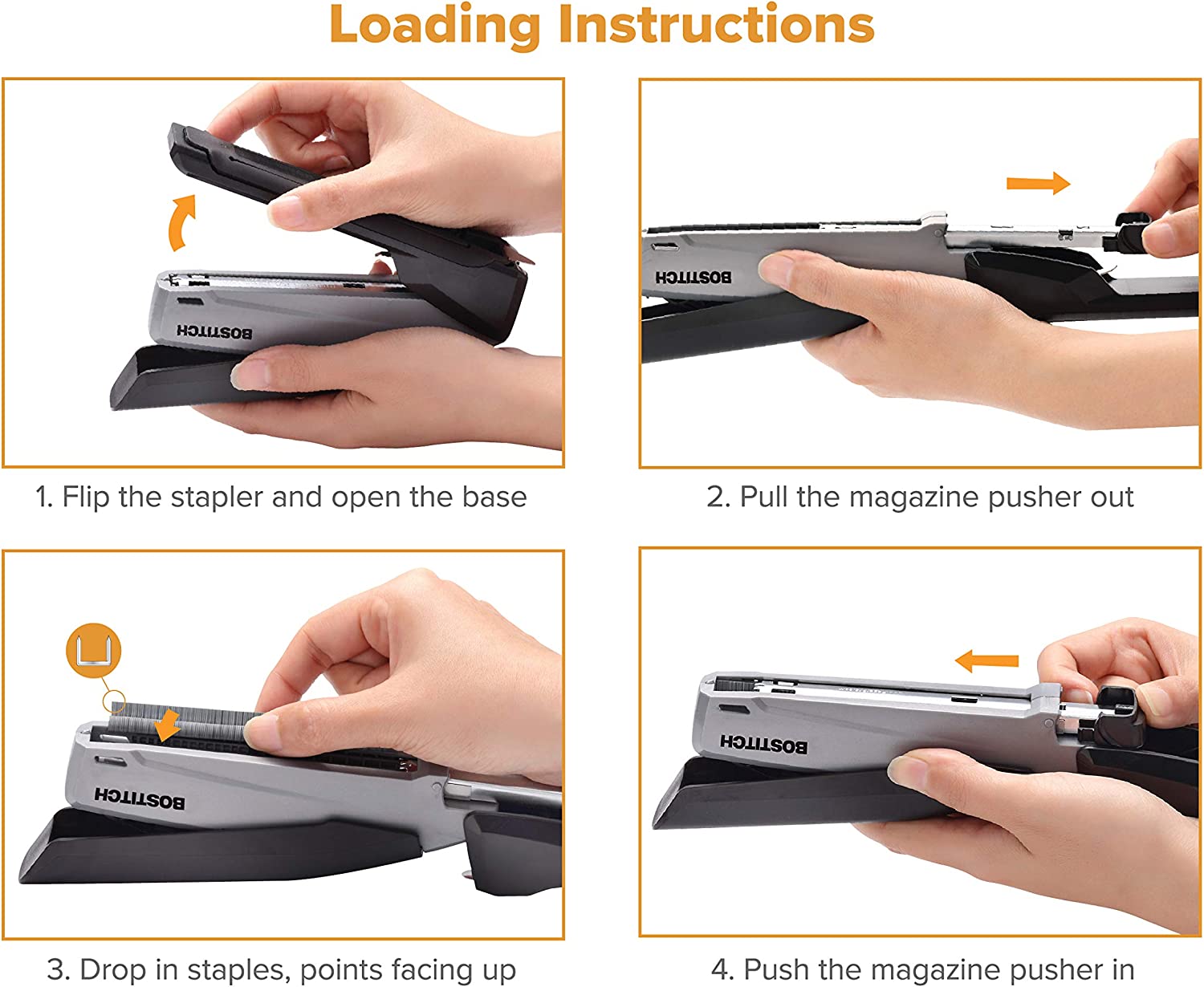 Loading Instructions

BOSTITCH

1. Flip the stapler and open the base

BOSTITCH

2. Pull the magazine pusher out

BOSTITCH

3. Drop in staples, points facing up

BOSTITCH

4. Push the magazine pusher in