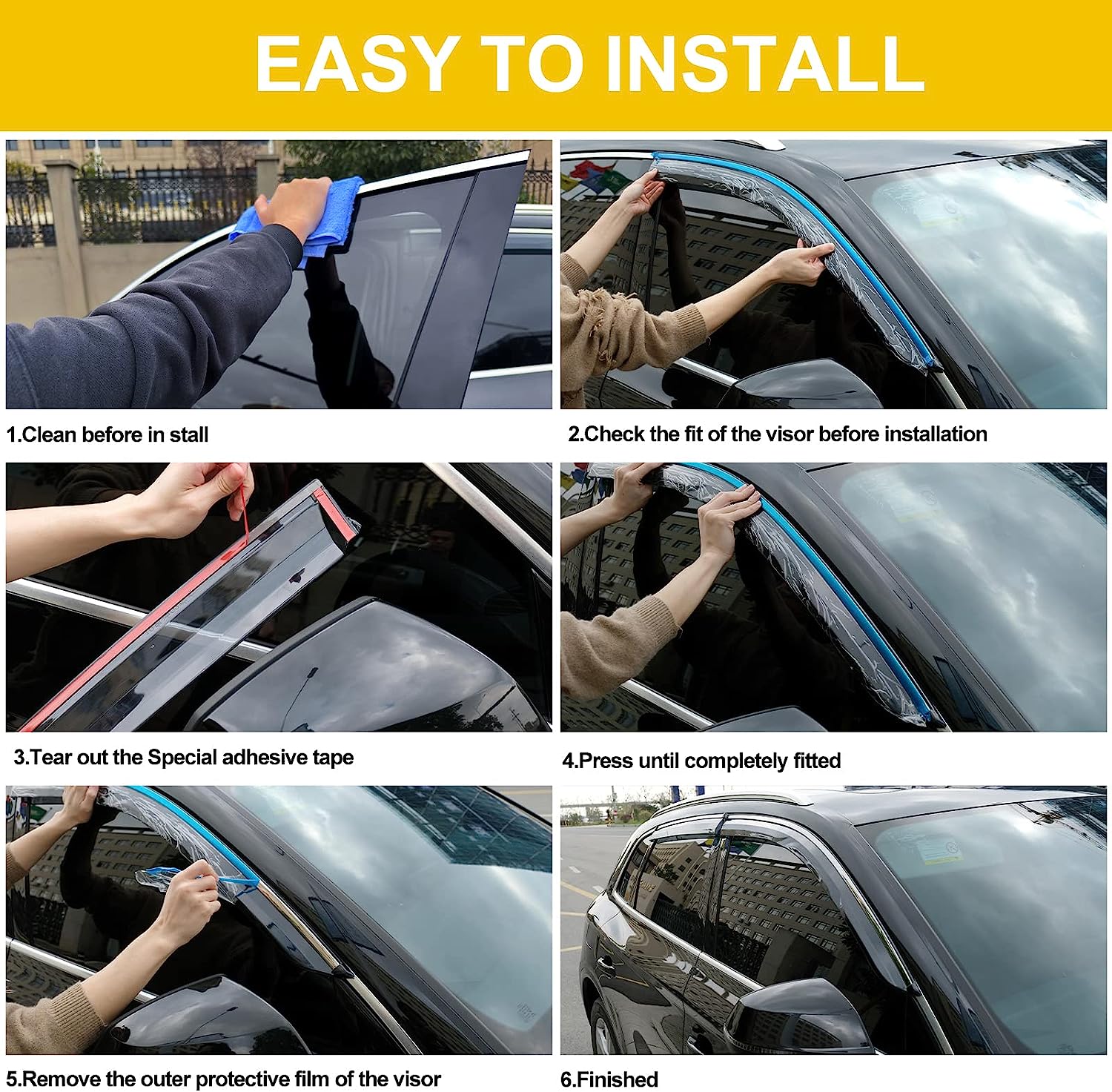 EASY TO INSTALL

1.Clean before in stall

2.Check the fit of the visor before installation

3.Tear out the Special adhesive tape

4.Press until completely fitted

5.Remove the outer protective film of the visor

6.Finished