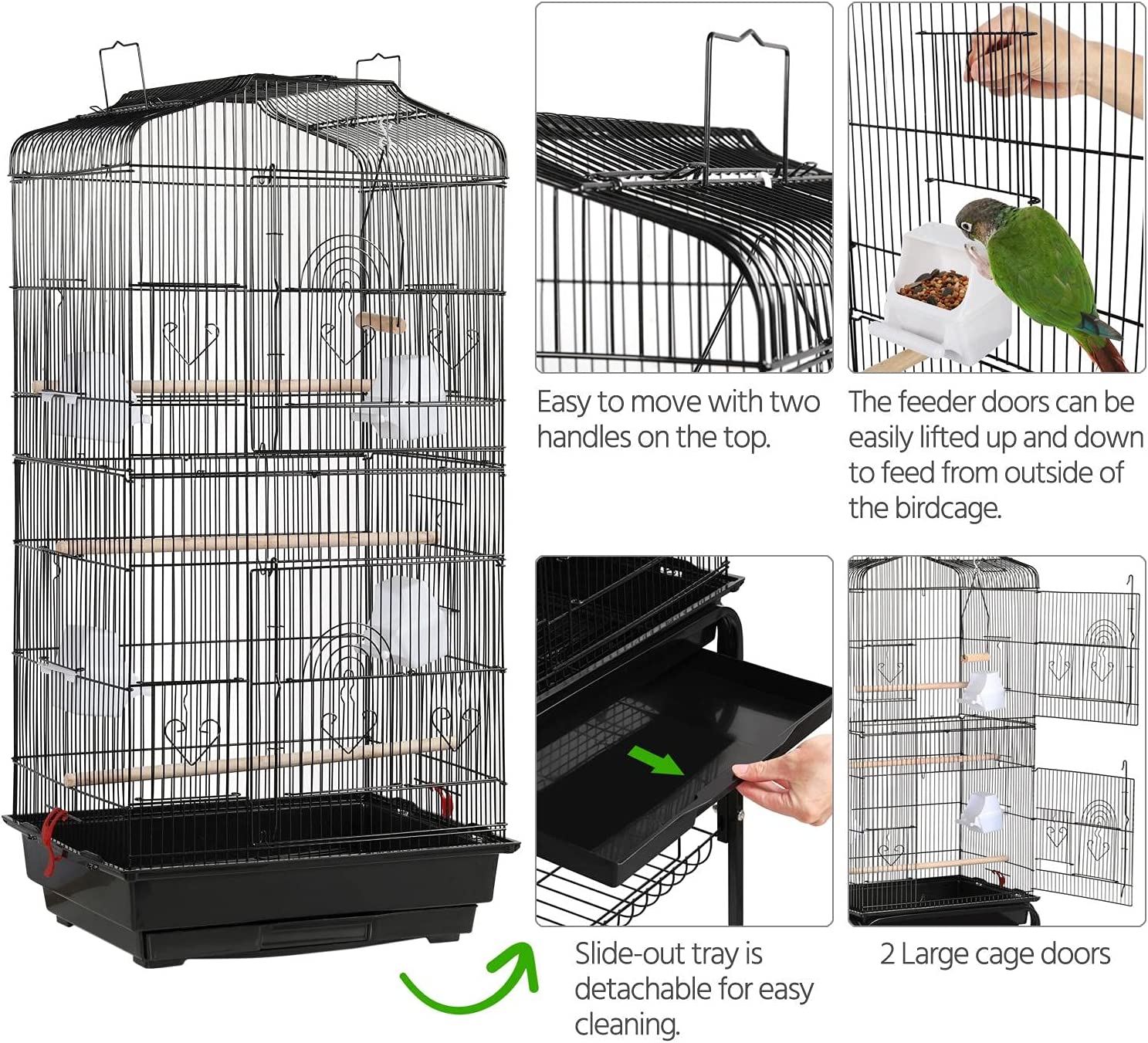 Easy to move with two handles on the top.

The feeder doors can be easily lifted up and down to feed from outside of the birdcage.

Slide-out tray is detachable for easy cleaning.

2 Large cage doors