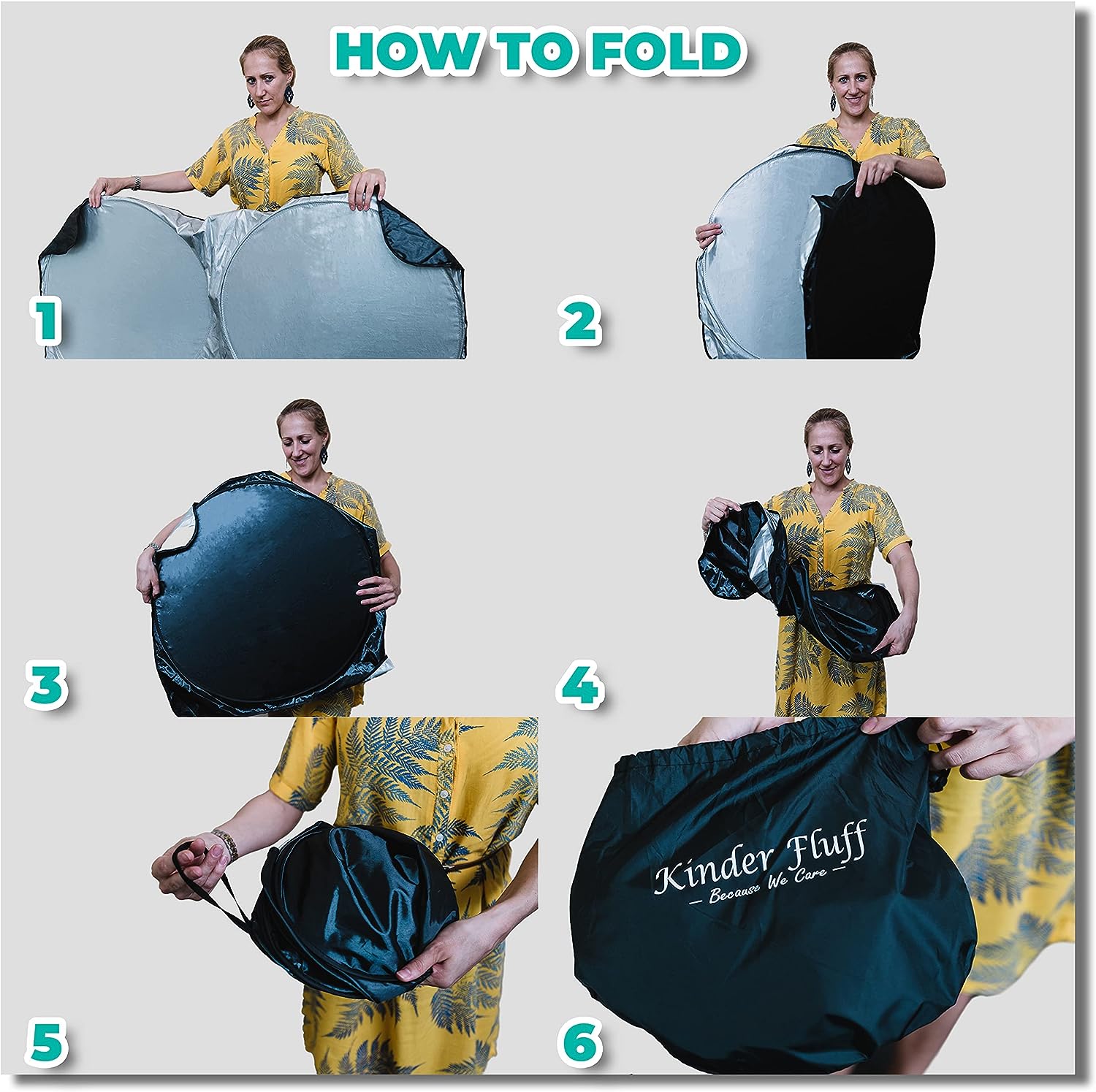 HOW TO FOLD

1

2

3

4

5

6

Kinder Fluff
— Because We Care —