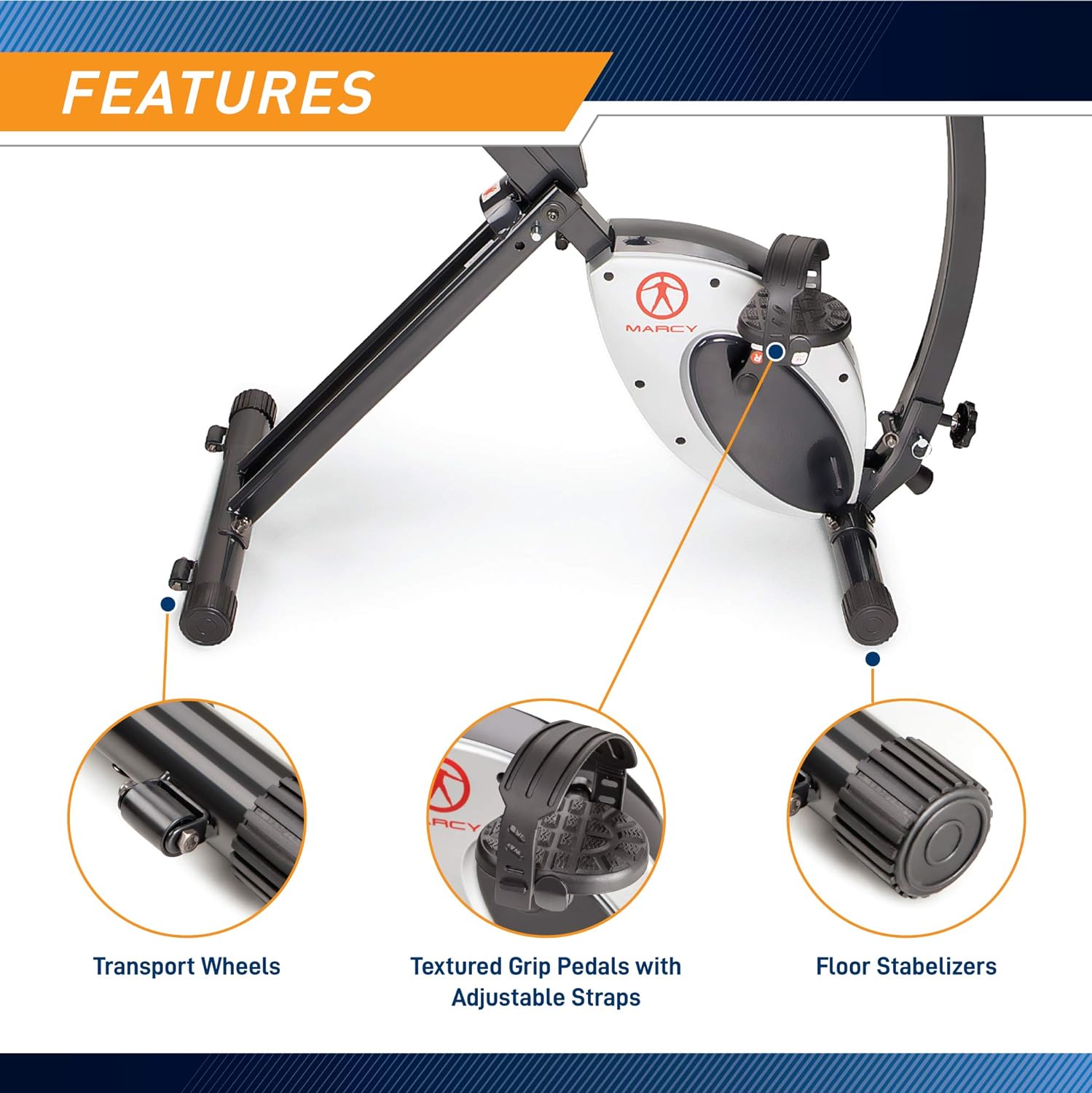 FEATURES

MARCY

Transport Wheels

Textured Grip Pedals with Adjustable Straps

Floor Stabelizers