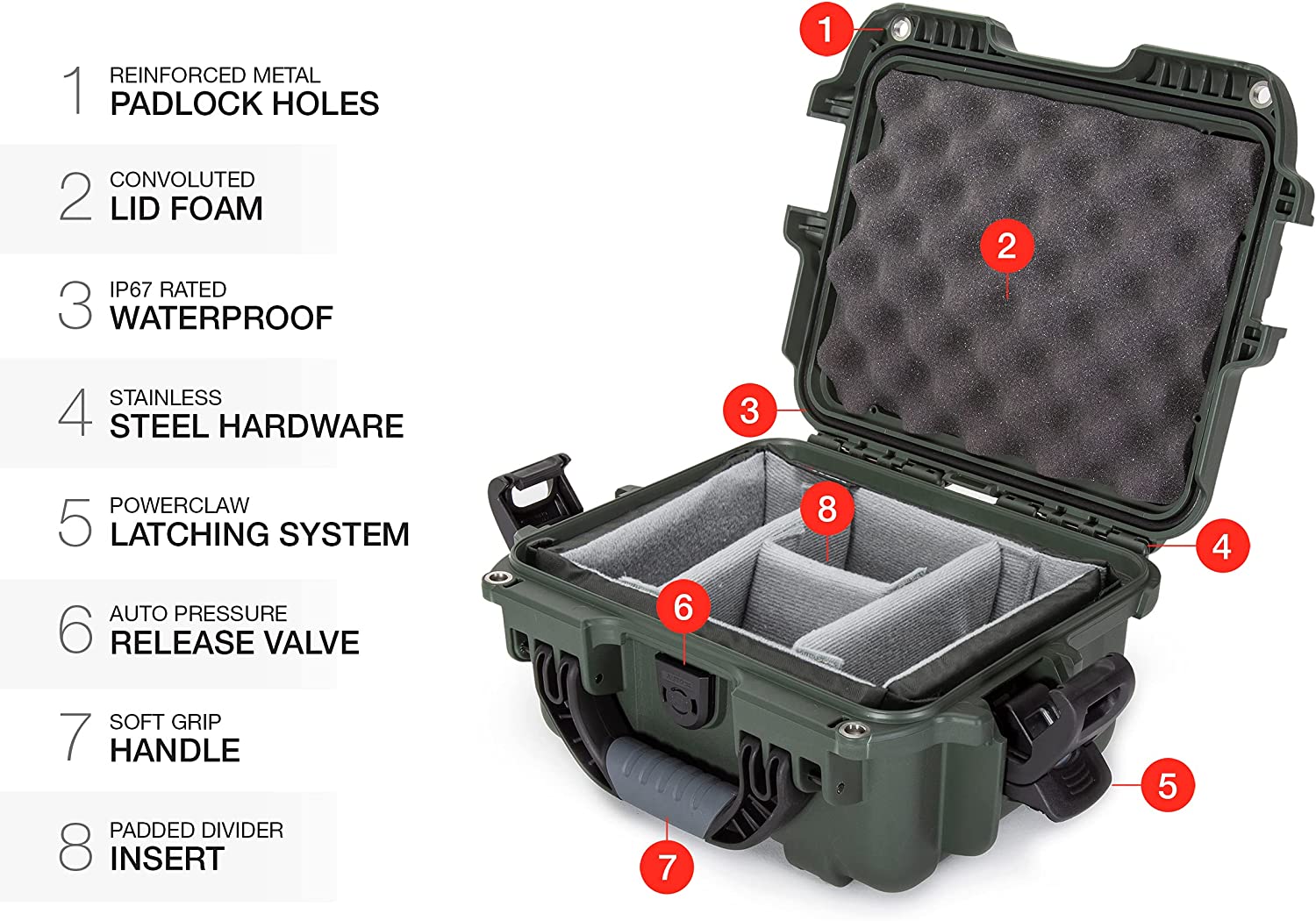 1 REINFORCED METAL PADLOCK HOLES

2 CONVOLUTED LID FOAM

3 IP67 RATED WATERPROOF

4 STAINLESS STEEL HARDWARE

5 POWERCLAW LATCHING SYSTEM

6 AUTO PRESSURE RELEASE VALVE

7 SOFT GRIP HANDLE

8 PADDED DIVIDER INSERT

1
2
3
8
4
6
5
7