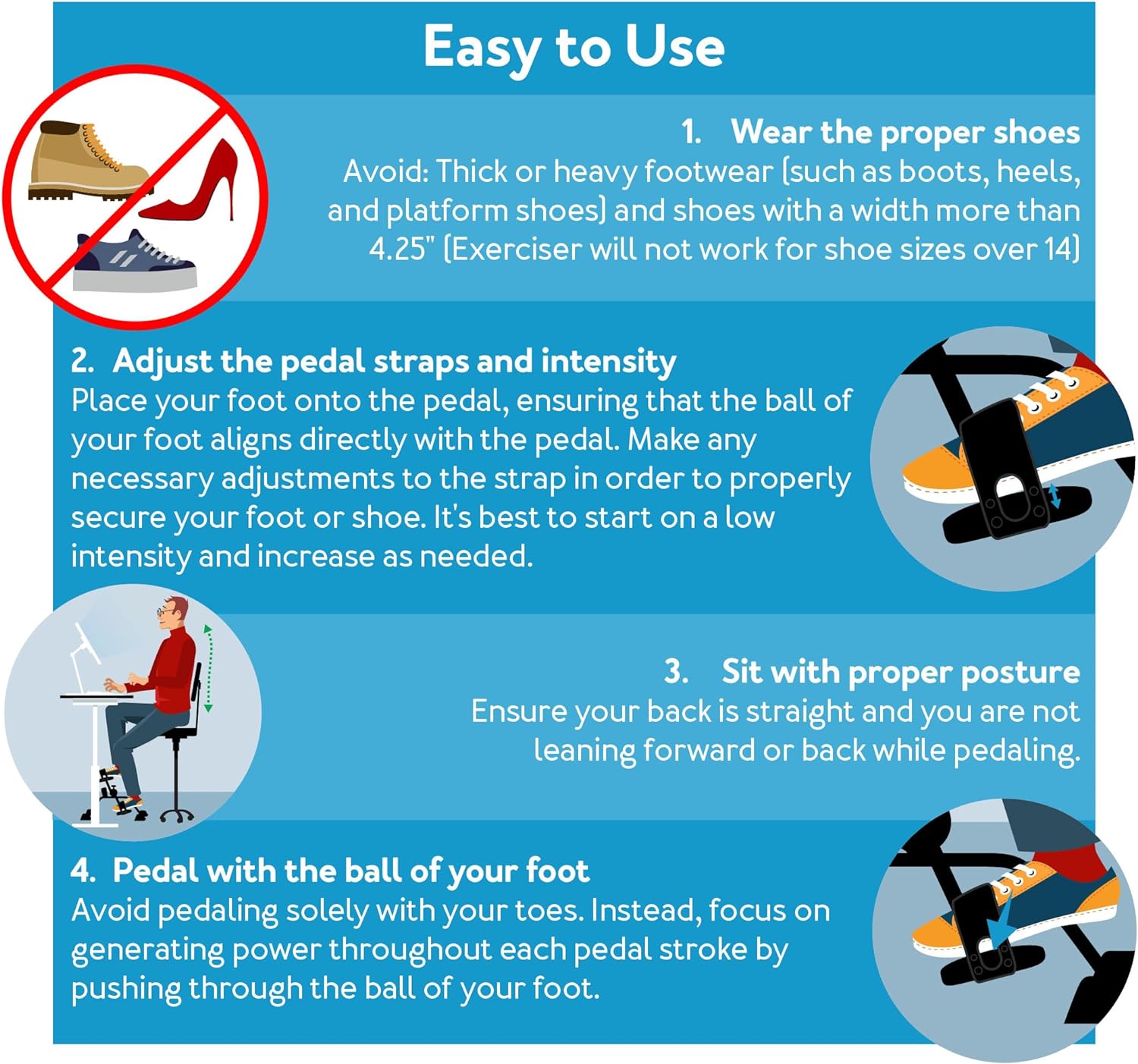 Easy to Use

1. Wear the proper shoes
Avoid: Thick or heavy footwear (such as boots, heels, and platform shoes) and shoes with a width more than 4.25" (Exerciser will not work for shoe sizes over 14)

2. Adjust the pedal straps and intensity
Place your foot onto the pedal, ensuring that the ball of your foot aligns directly with the pedal. Make any necessary adjustments to the strap in order to properly secure your foot or shoe. It's best to start on a low intensity and increase as needed.

3. Sit with proper posture
Ensure your back is straight and you are not leaning forward or back while pedaling.

4. Pedal with the ball of your foot
Avoid pedaling solely with your toes. Instead, focus on generating power throughout each pedal stroke by pushing through the ball of your foot.