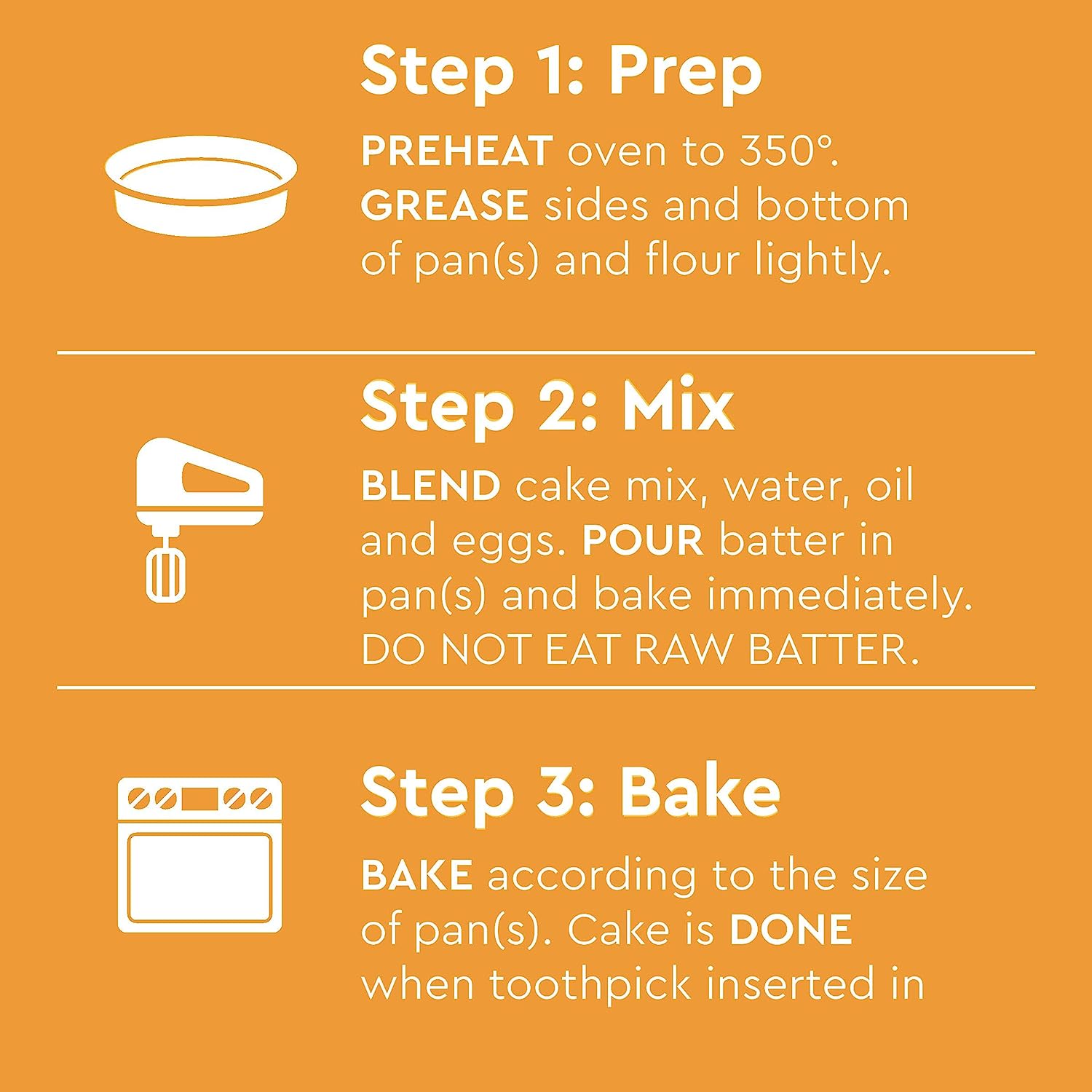 Step 1: Prep

PREHEAT oven to 350°. GREASE sides and bottom of pan(s) and flour lightly.

Step 2: Mix

BLEND cake mix, water, oil and eggs. POUR batter in pan(s) and bake immediately. DO NOT EAT RAW BATTER.

Step 3: Bake

BAKE according to the size of pan(s). Cake is DONE when toothpick inserted in