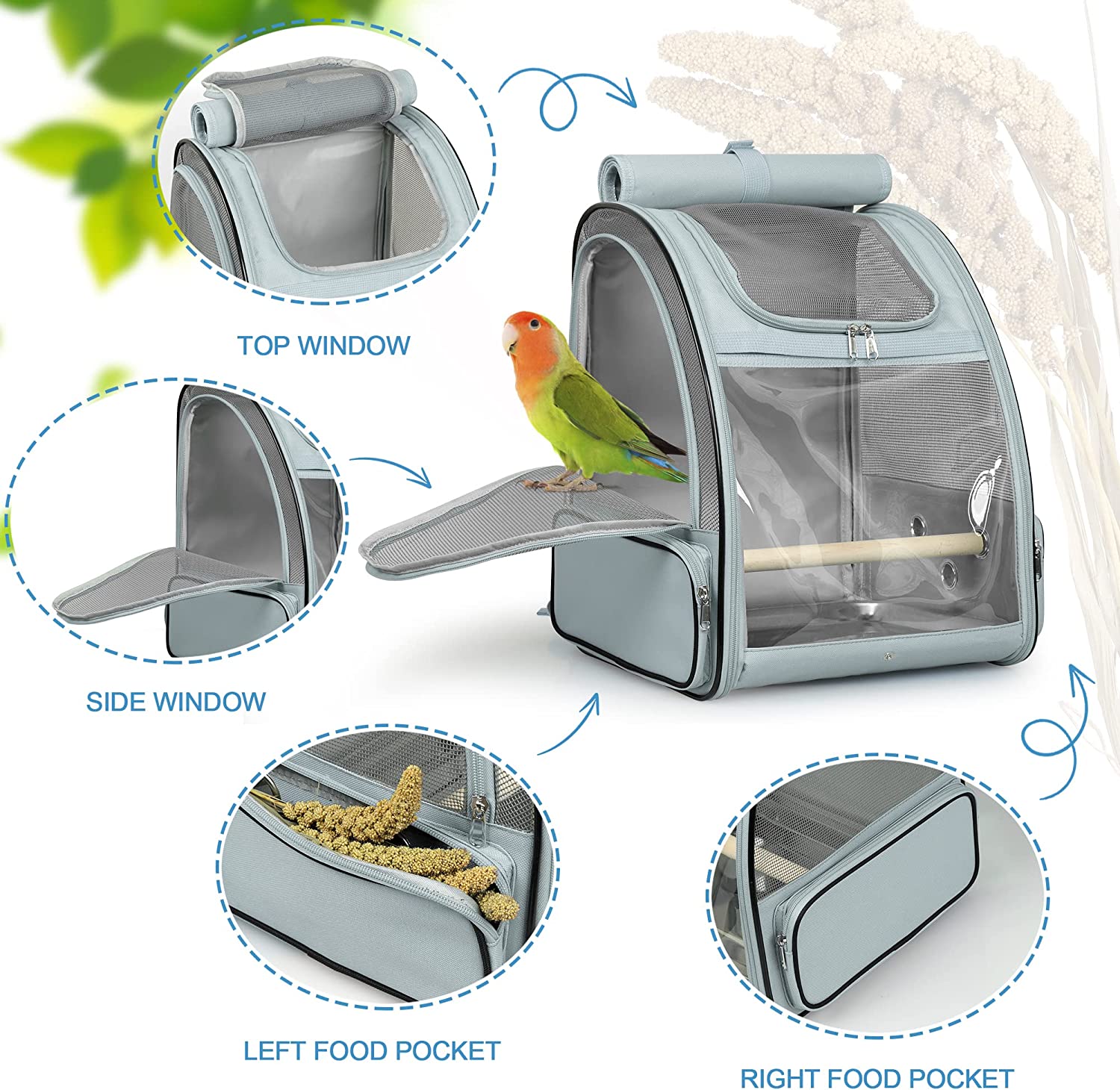 TOP WINDOW

SIDE WINDOW

LEFT FOOD POCKET

RIGHT FOOD POCKET