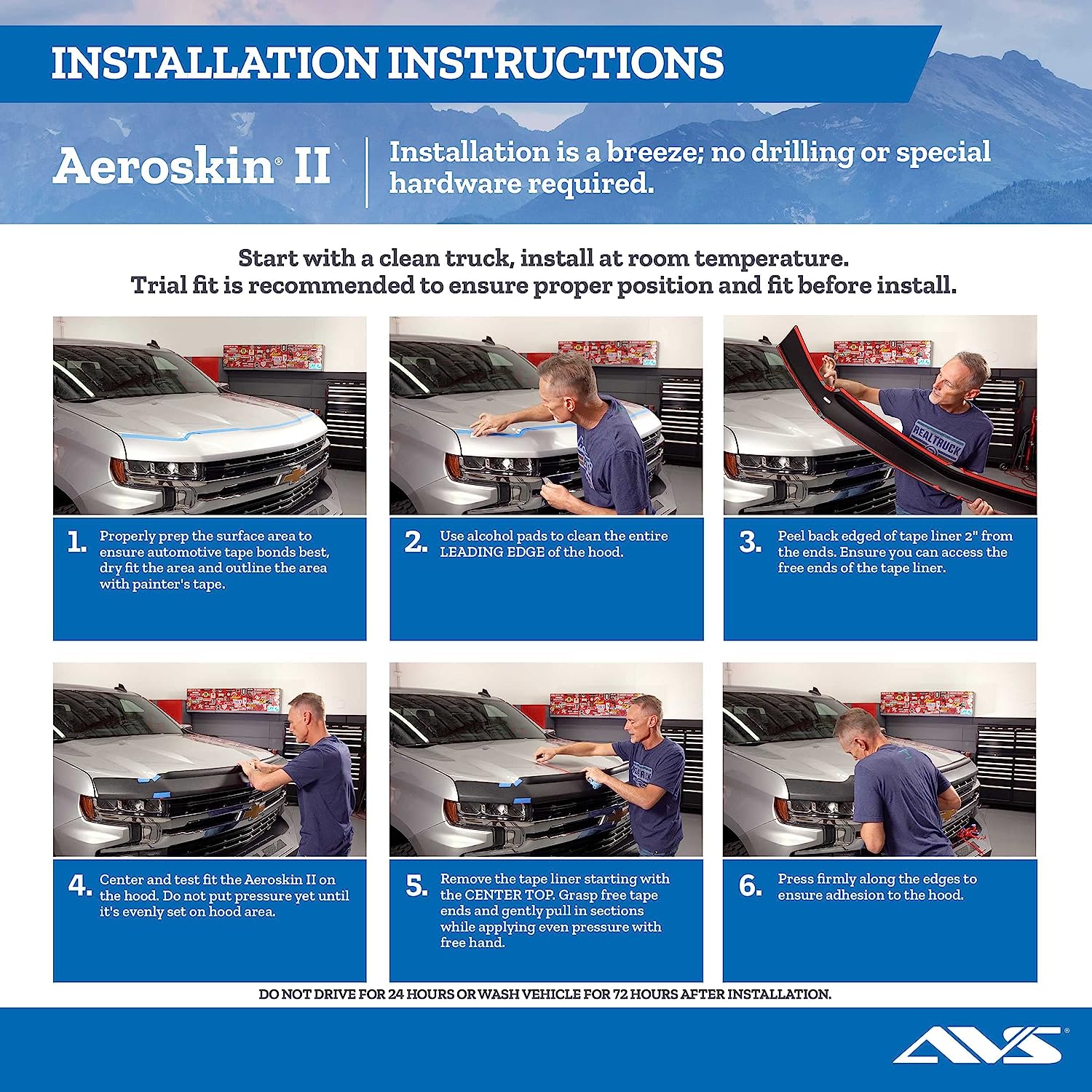 INSTALLATION INSTRUCTIONS

Aeroskin® II

Installation is a breeze; no drilling or special hardware required.

Start with a clean truck, install at room temperature.
Trial fit is recommended to ensure proper position and fit before install.

REALTRUCK

1. Properly prep the surface area to ensure automotive tape bonds best, dry fit the area and outline the area with painter's tape.

2. Use alcohol pads to clean the entire LEADING EDGE of the hood.

3. Peel back edged of tape liner 2" from the ends. Ensure you can access the free ends of the tape liner.

4. Center and test fit the Aeroskin II on the hood. Do not put pressure yet until it's evenly set on hood area.

5. Remove the tape liner starting with the CENTER TOP. Grasp free tape ends and gently pull in sections while applying even pressure with free hand.

6. Press firmly along the edges to ensure adhesion to the hood.

DO NOT DRIVE FOR 24 HOURS OR WASH VEHICLE FOR 72 HOURS AFTER INSTALLATION.

AVS®