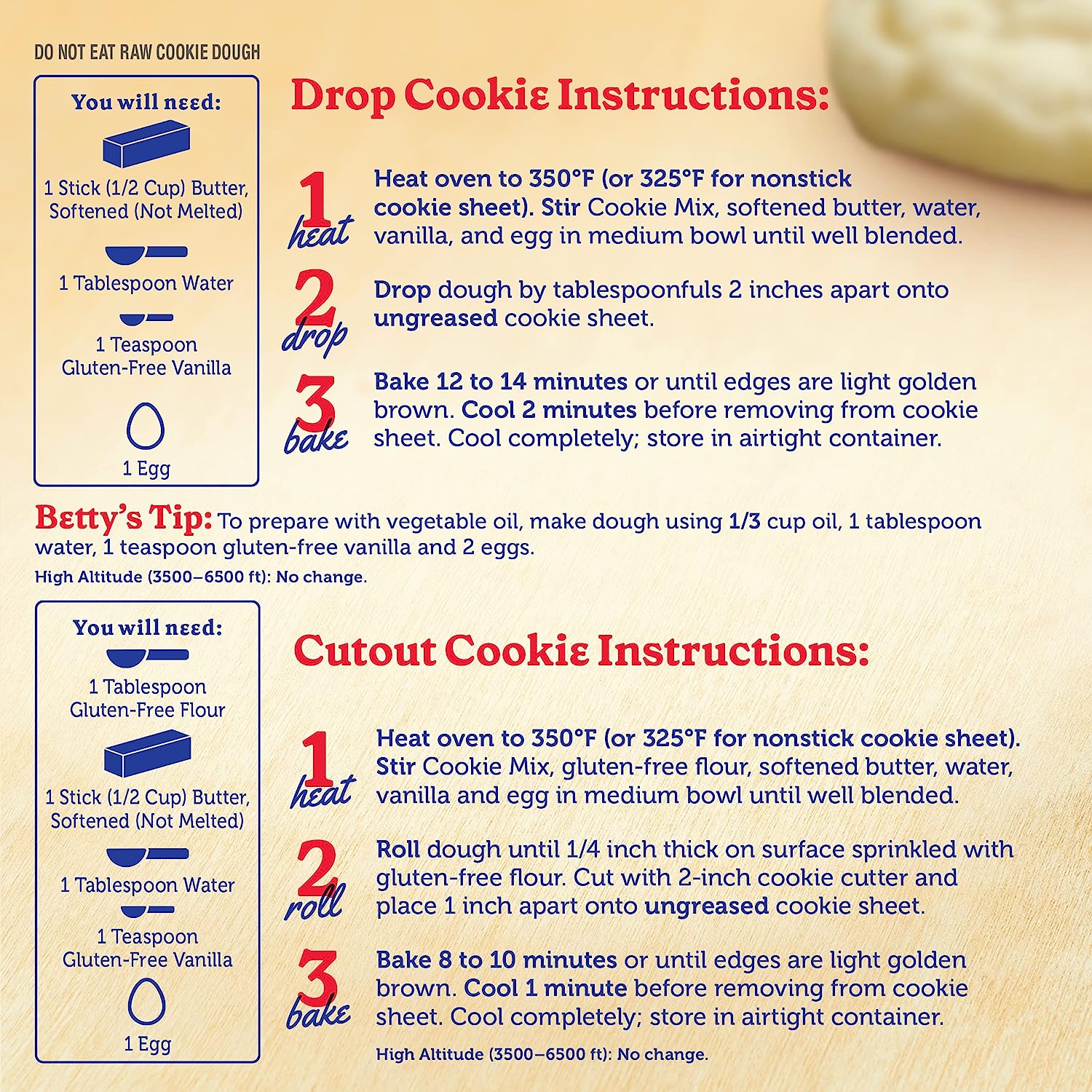 DO NOT EAT RAW COOKIE DOUGH

You will need:

1 Stick (1/2 Cup) Butter, Softened (Not Melted)

1 Tablespoon Water

1 Teaspoon Gluten-Free Vanilla

1 Egg

Drop Cookie Instructions:

1 heat Heat oven to 350°F (or 325°F for nonstick cookie sheet). Stir Cookie Mix, softened butter, water, vanilla, and egg in medium bowl until well blended.

2 drop Drop dough by tablespoonfuls 2 inches apart onto ungreased cookie sheet.

3 bake Bake 12 to 14 minutes or until edges are light golden brown. Cool 2 minutes before removing from cookie sheet. Cool completely; store in airtight container.

Betty's Tip: To prepare with vegetable oil, make dough using 1/3 cup oil, 1 tablespoon water, 1 teaspoon gluten-free vanilla and 2 eggs.

High Altitude (3500–6500 ft): No change.

You will need:

1 Tablespoon Gluten-Free Flour

1 Stick (1/2 Cup) Butter, Softened (Not Melted)

1 Tablespoon Water

1 Teaspoon Gluten-Free Vanilla

1 Egg

Cutout Cookie Instructions:

1 heat Heat oven to 350°F (or 325°F for nonstick cookie sheet). Stir Cookie Mix, gluten-free flour, softened butter, water, vanilla and egg in medium bowl until well blended.

2 roll Roll dough until 1/4 inch thick on surface sprinkled with gluten-free flour. Cut with 2-inch cookie cutter and place 1 inch apart onto ungreased cookie sheet.

3 bake Bake 8 to 10 minutes or until edges are light golden brown. Cool 1 minute before removing from cookie sheet. Cool completely; store in airtight container.

High Altitude (3500–6500 ft): No change.