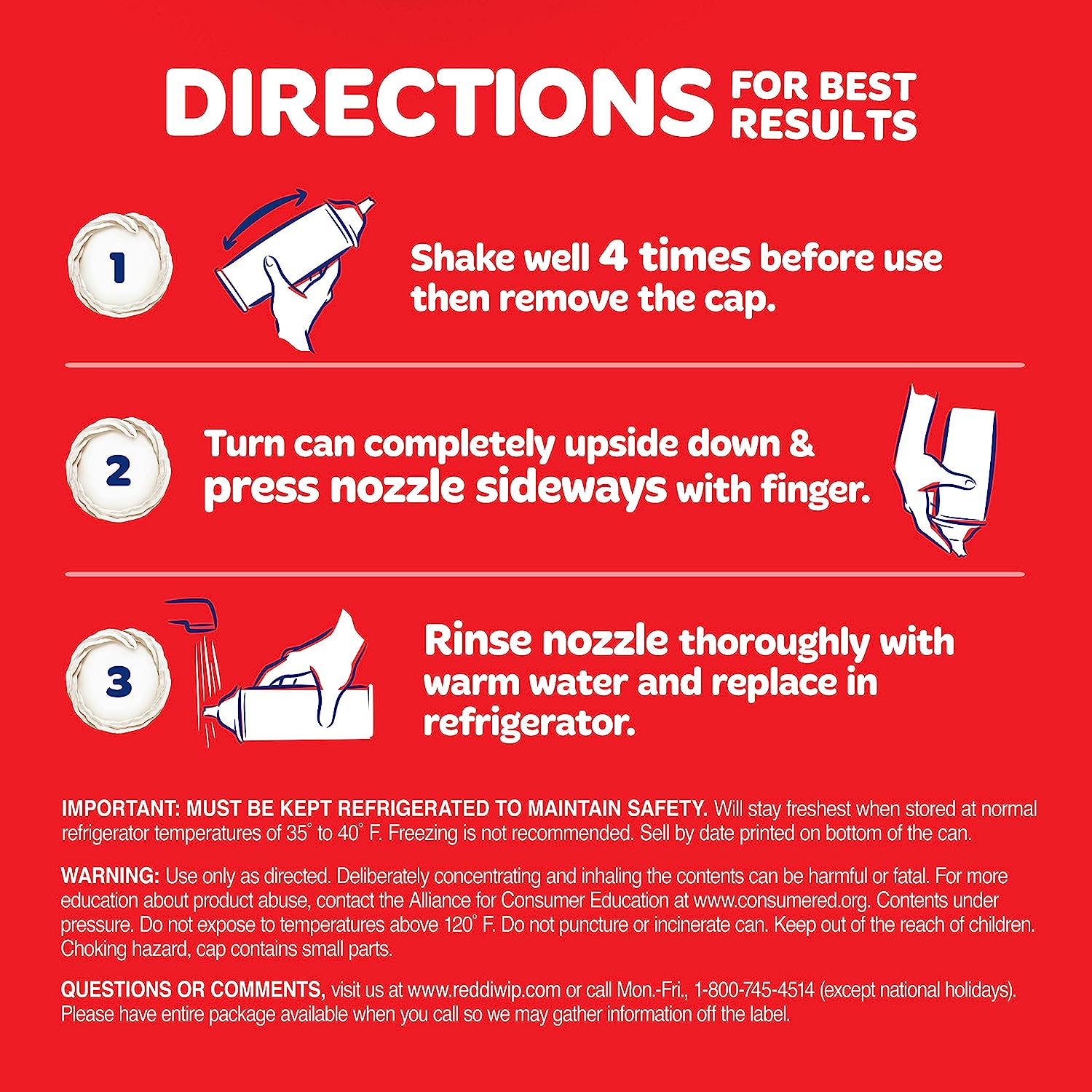 DIRECTIONS FOR BEST RESULTS

1

Shake well 4 times before use then remove the cap.

2

Turn can completely upside down & press nozzle sideways with finger.

3

Rinse nozzle thoroughly with warm water and replace in refrigerator.

IMPORTANT: MUST BE KEPT REFRIGERATED TO MAINTAIN SAFETY. Will stay freshest when stored at normal refrigerator temperatures of 35° to 40° F. Freezing is not recommended. Sell by date printed on bottom of the can.

WARNING: Use only as directed. Deliberately concentrating and inhaling the contents can be harmful or fatal. For more education about product abuse, contact the Alliance for Consumer Education at www.consumered.org. Contents under pressure. Do not expose to temperatures above 120° F. Do not puncture or incinerate can. Keep out of the reach of children. Choking hazard, cap contains small parts.

QUESTIONS OR COMMENTS, visit us at www.reddiwip.com or call Mon.-Fri., 1-800-745-4514 (except national holidays). Please have entire package available when you call so we may gather information off the label.