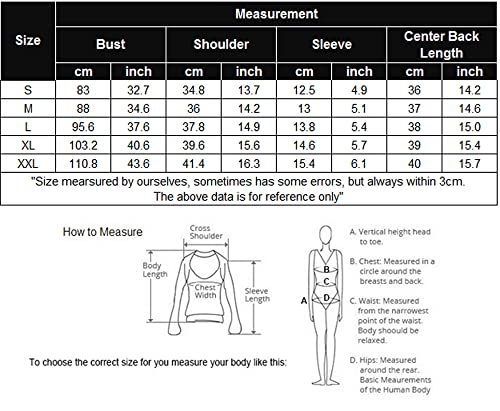 | Size | Measurement | | | | | | | |
|---|---|---|---|---|---|---|---|---|
| | Bust | | Shoulder | | Sleeve | | Center Back Length | |
| | cm | inch | cm | inch | cm | inch | cm | inch |
| S | 83 | 32.7 | 34.8 | 13.7 | 12.5 | 4.9 | 36 | 14.2 |
| M | 88 | 34.6 | 36 | 14.2 | 13 | 5.1 | 37 | 14.6 |
| L | 95.6 | 37.6 | 37.8 | 14.9 | 13.8 | 5.4 | 38 | 15.0 |
| XL | 103.2 | 40.6 | 39.6 | 15.6 | 14.6 | 5.7 | 39 | 15.4 |
| XXL | 110.8 | 43.6 | 41.4 | 16.3 | 15.4 | 6.1 | 40 | 15.7 |

"Size mearsured by ourselves, sometimes has some errors, but always within 3cm. The above data is for reference only"

How to Measure

Cross Shoulder

Body Length

Chest Width

Sleeve Length

To choose the correct size for you measure your body like this:

B
C
A
D

A. Vertical height head to toe.

B. Chest: Measured in a circle around the breasts and back.

C. Waist: Measured from the narrowest point of the waist. Body shoould be relaxed.

D. Hips: Measured around the rear. Basic Meaurements of the Human Body