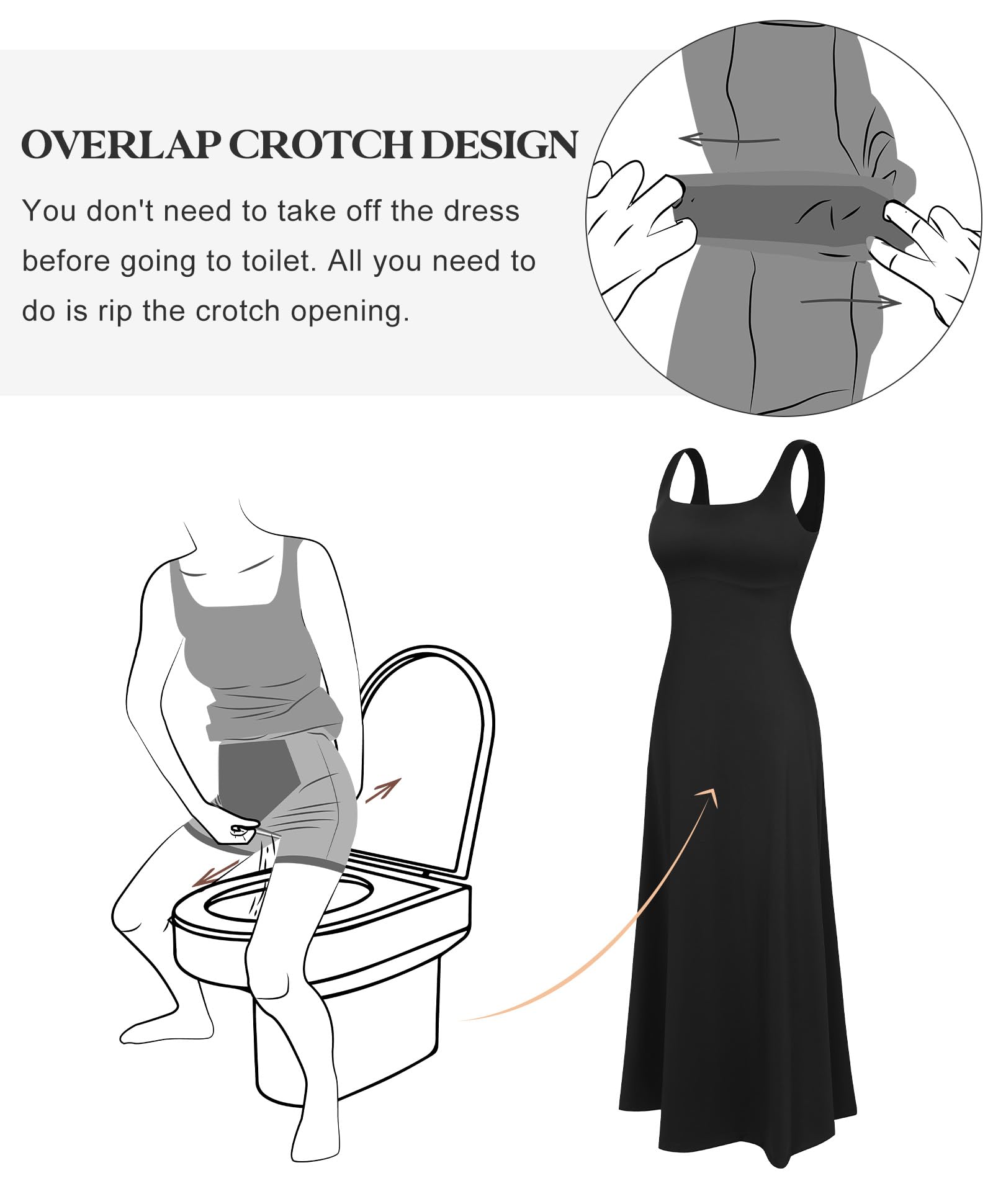 OVERLAP CROTCH DESIGN

You don't need to take off the dress before going to toilet. All you need to do is rip the crotch opening.