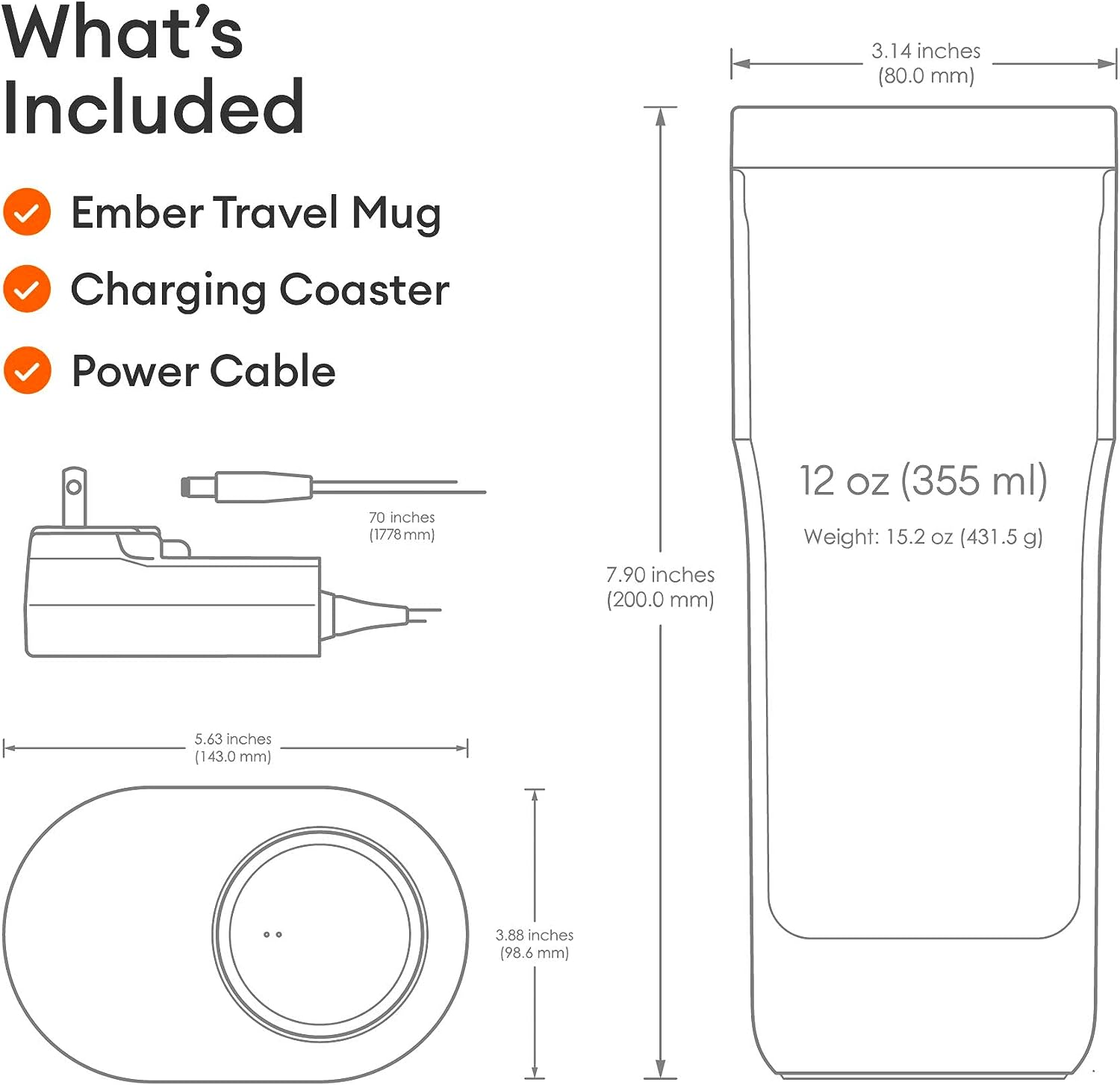 What's Included

Ember Travel Mug

Charging Coaster

Power Cable

70 inches
(1778 mm)

5.63 inches
(143.0 mm)

3.88 inches
(98.6 mm)

3.14 inches
(80.0 mm)

7.90 inches
(200.0 mm)

12 oz (355 ml)

Weight: 15.2 oz (431.5 g)