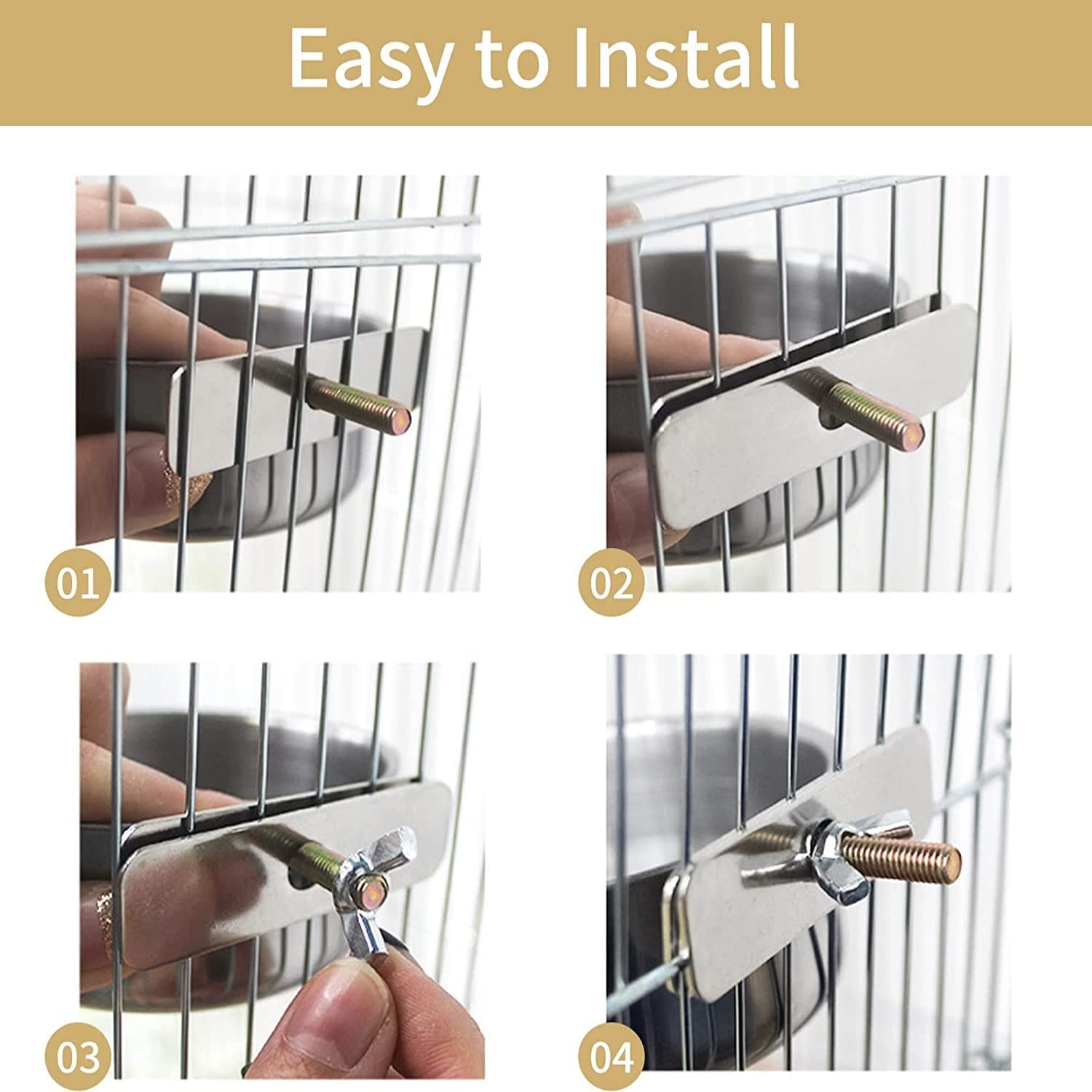 Easy to Install

01

02

03

04