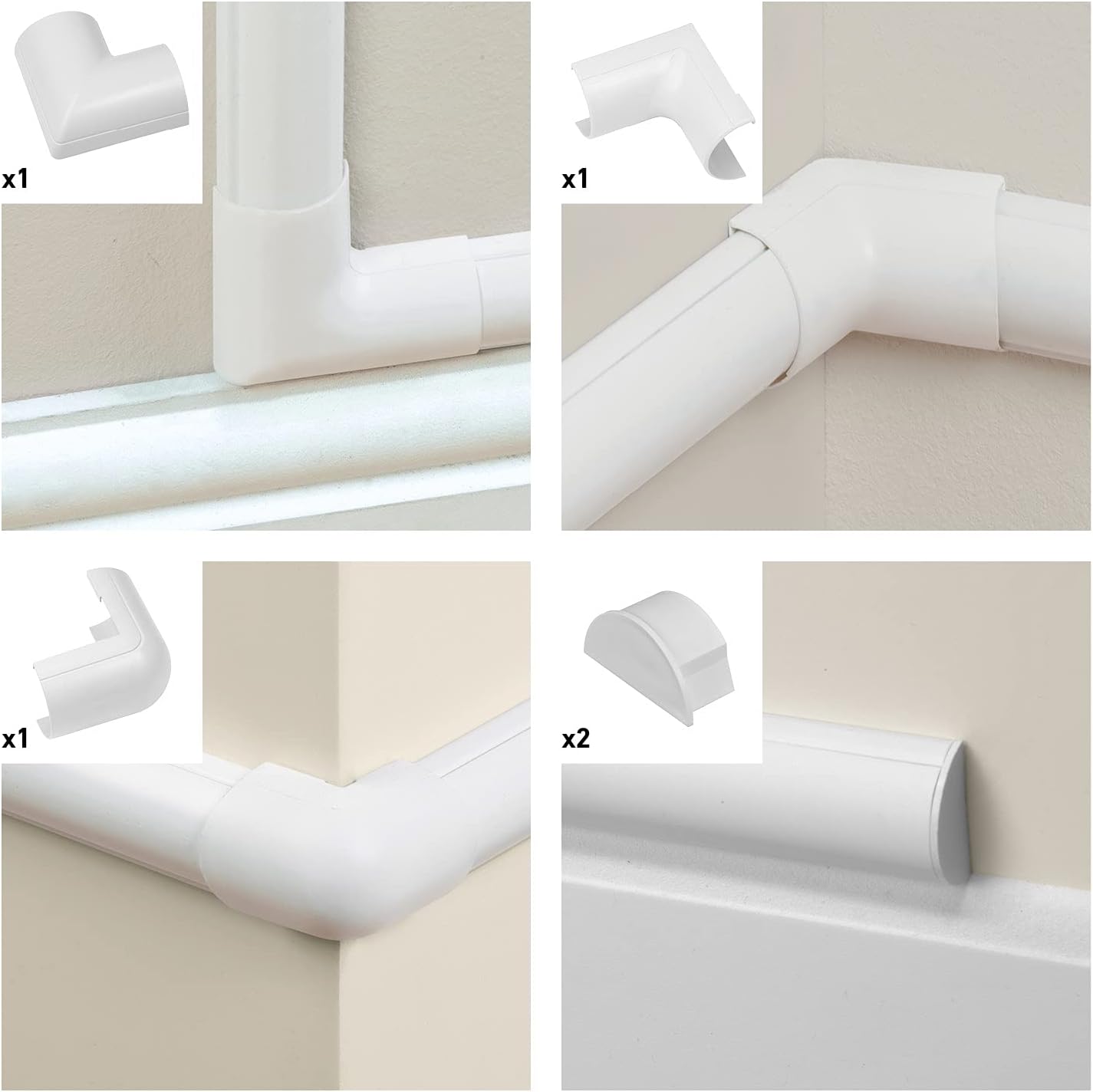 x1

x1

x1

x2