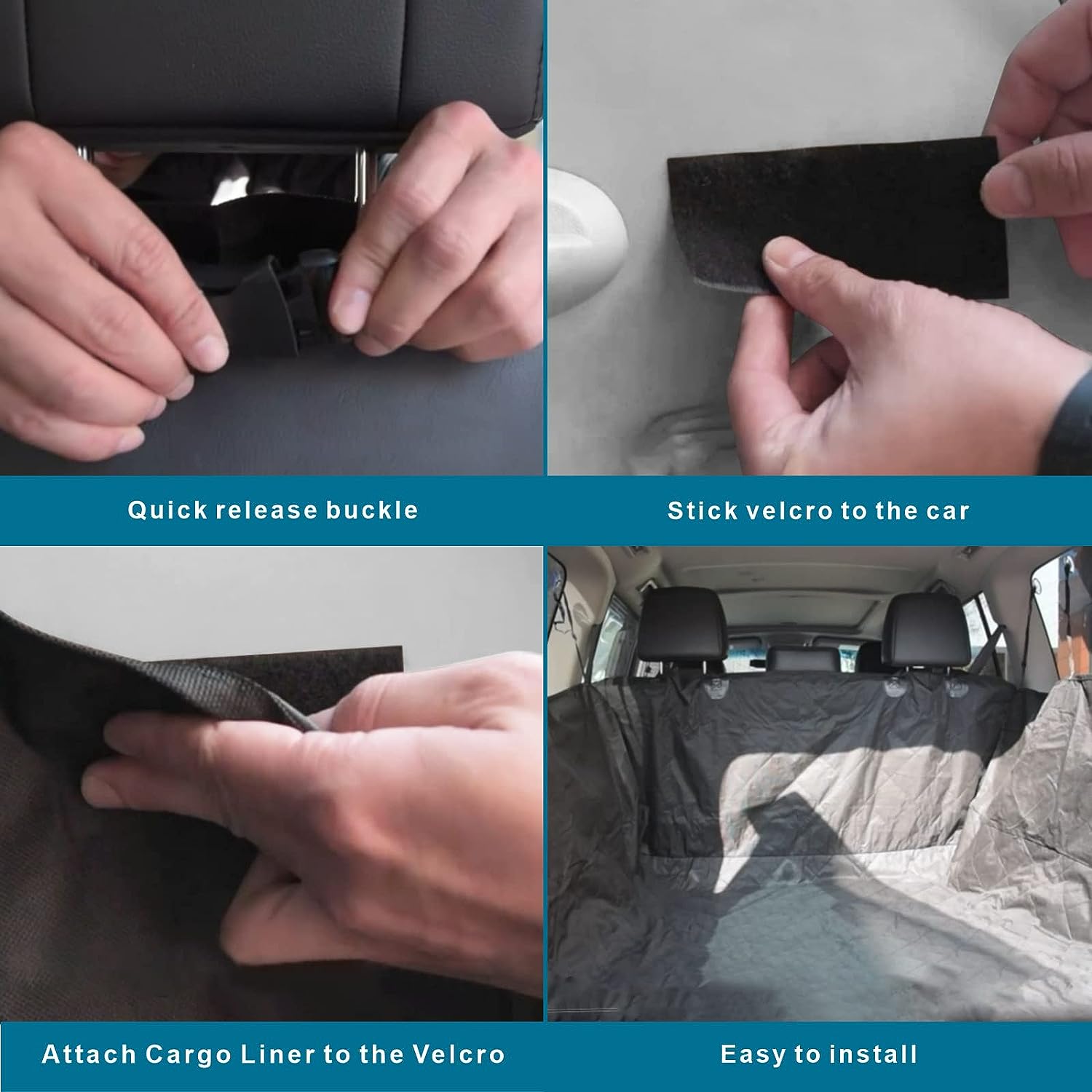 Quick release buckle

Stick velcro to the car

Attach Cargo Liner to the Velcro

Easy to install