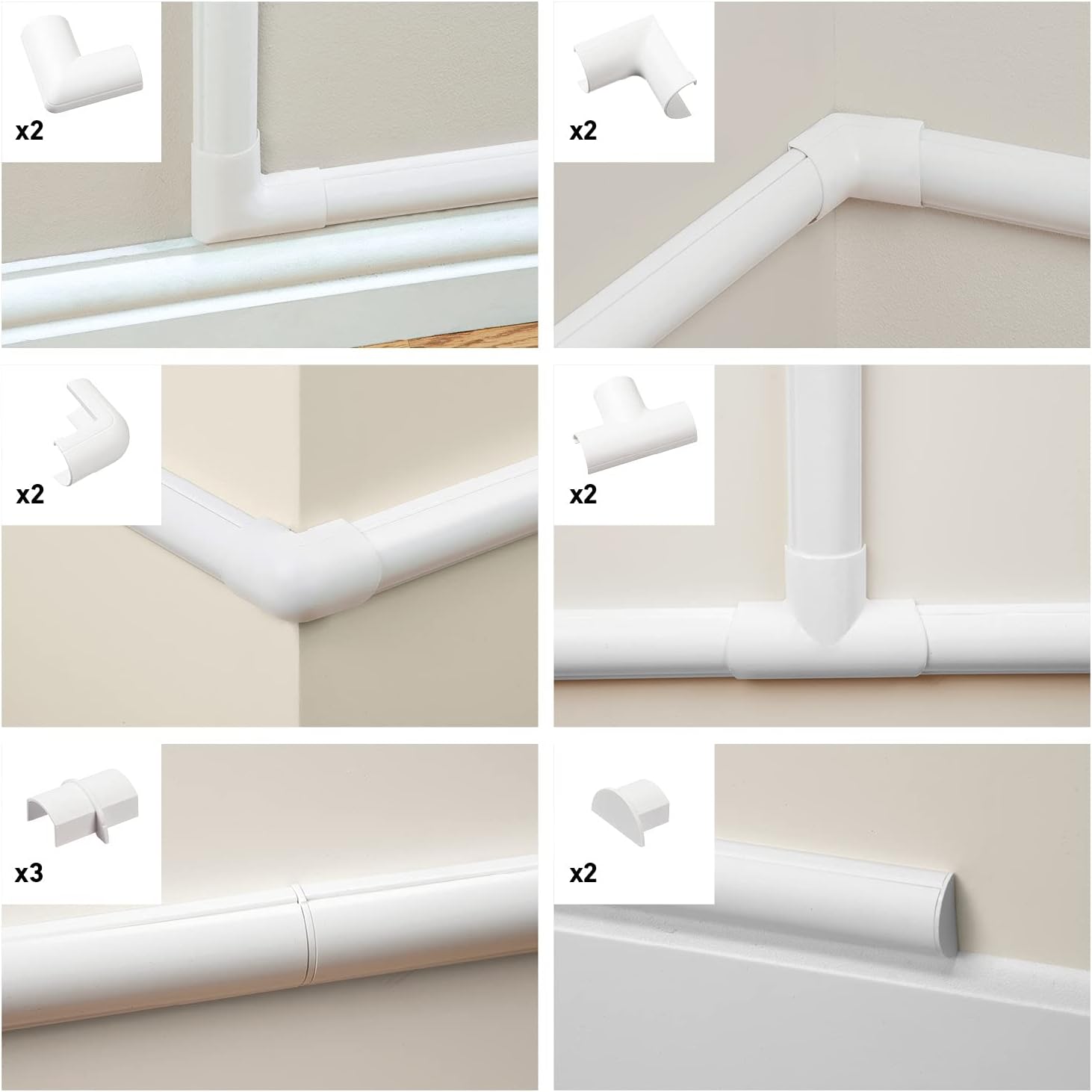 x2

x2

x2

x2

x3

x2