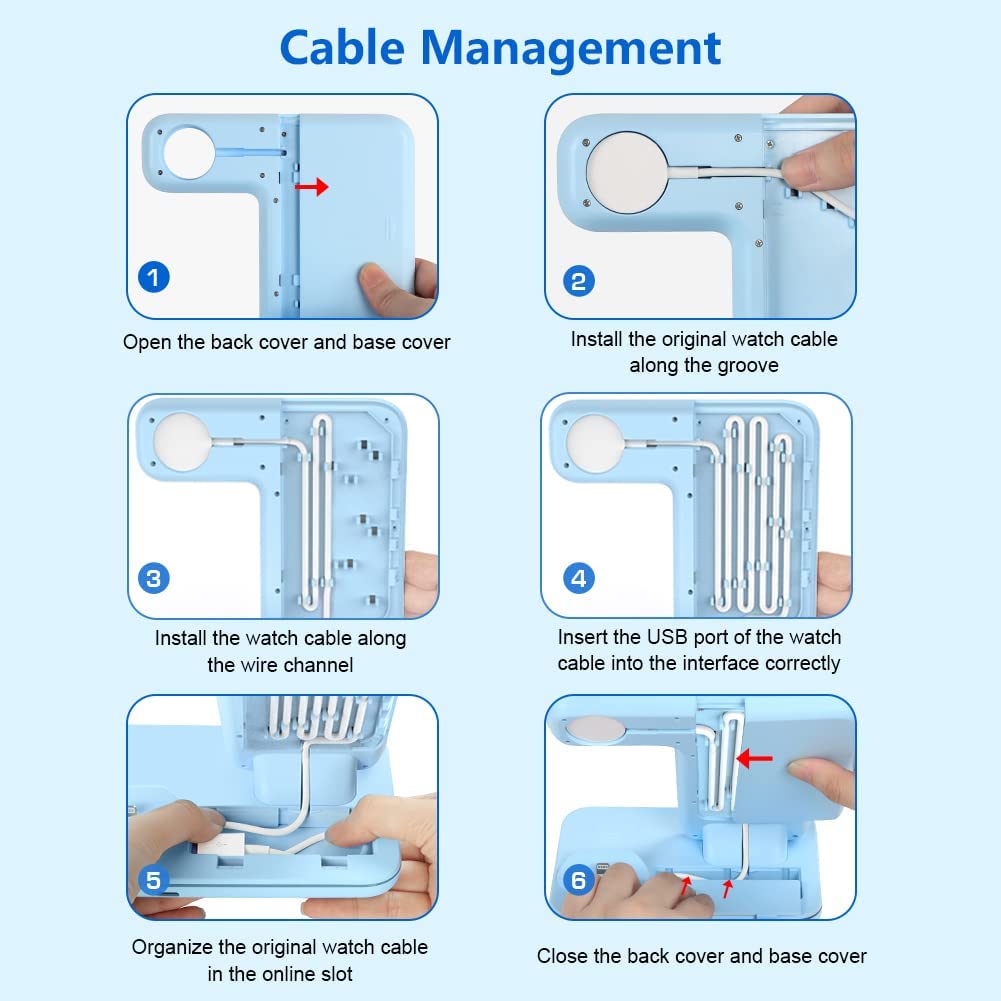 Cable Management

1
Open the back cover and base cover

2
Install the original watch cable along the groove

3
Install the watch cable along the wire channel

4
Insert the USB port of the watch cable into the interface correctly

5
Organize the original watch cable in the online slot

6
Close the back cover and base cover