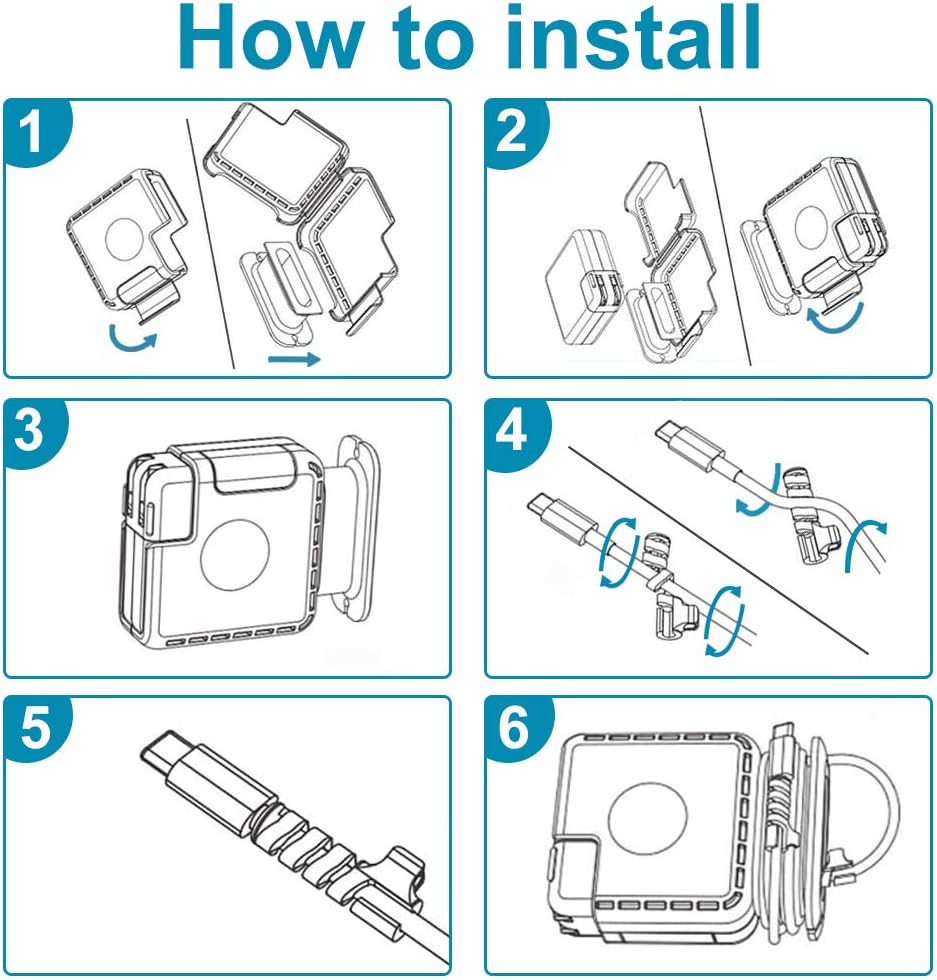 How to install

1

2

3

4

5

6