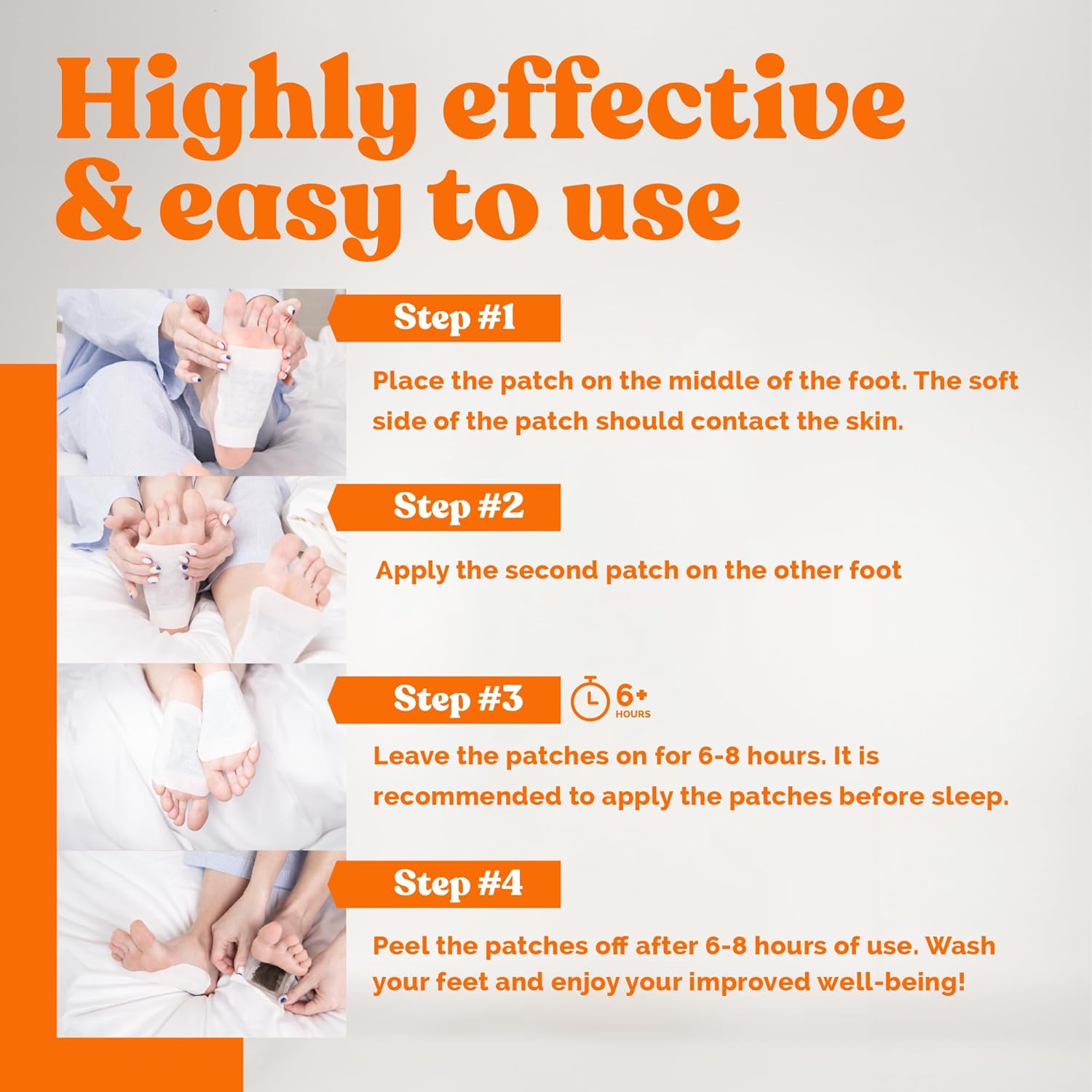 Highly effective & easy to use

Step #1

Place the patch on the middle of the foot. The soft side of the patch should contact the skin.

Step #2

Apply the second patch on the other foot

Step #3

6+ HOURS

Leave the patches on for 6-8 hours. It is recommended to apply the patches before sleep.

Step #4

Peel the patches off after 6-8 hours of use. Wash your feet and enjoy your improved well-being!