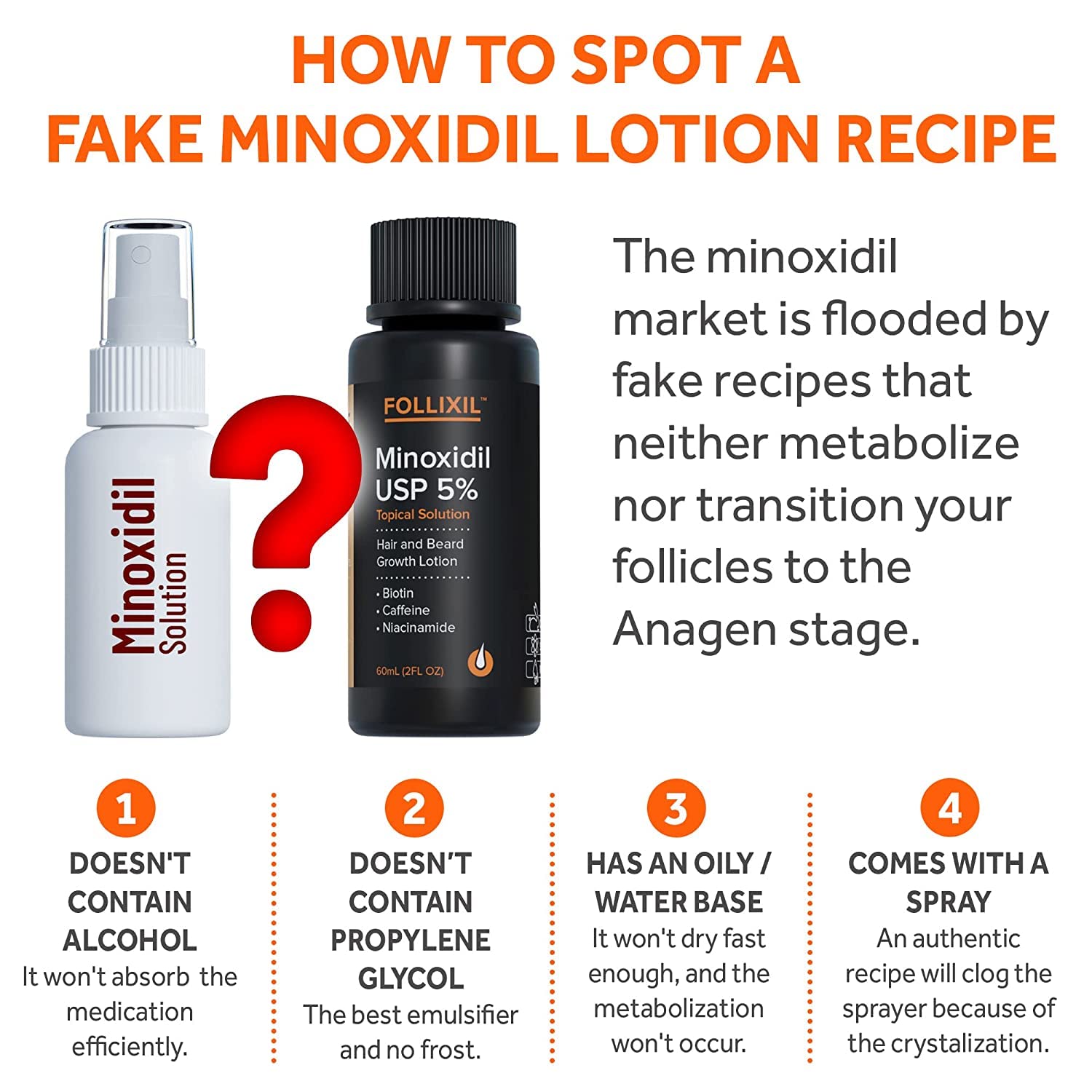 HOW TO SPOT A
FAKE MINOXIDIL LOTION RECIPE

Minoxidil
Solution

?

FOLLIXIL™
Minoxidil USP 5%
Topical Solution
Hair and Beard Growth Lotion
• Biotin
• Caffeine
• Niacinamide
60mL (2FL OZ)

The minoxidil market is flooded by fake recipes that neither metabolize nor transition your follicles to the Anagen stage.

1
DOESN'T CONTAIN ALCOHOL
It won't absorb the medication efficiently.

2
DOESN'T CONTAIN PROPYLENE GLYCOL
The best emulsifier and no frost.

3
HAS AN OILY / WATER BASE
It won't dry fast enough, and the metabolization won't occur.

4
COMES WITH A SPRAY
An authentic recipe will clog the sprayer because of the crystalization.