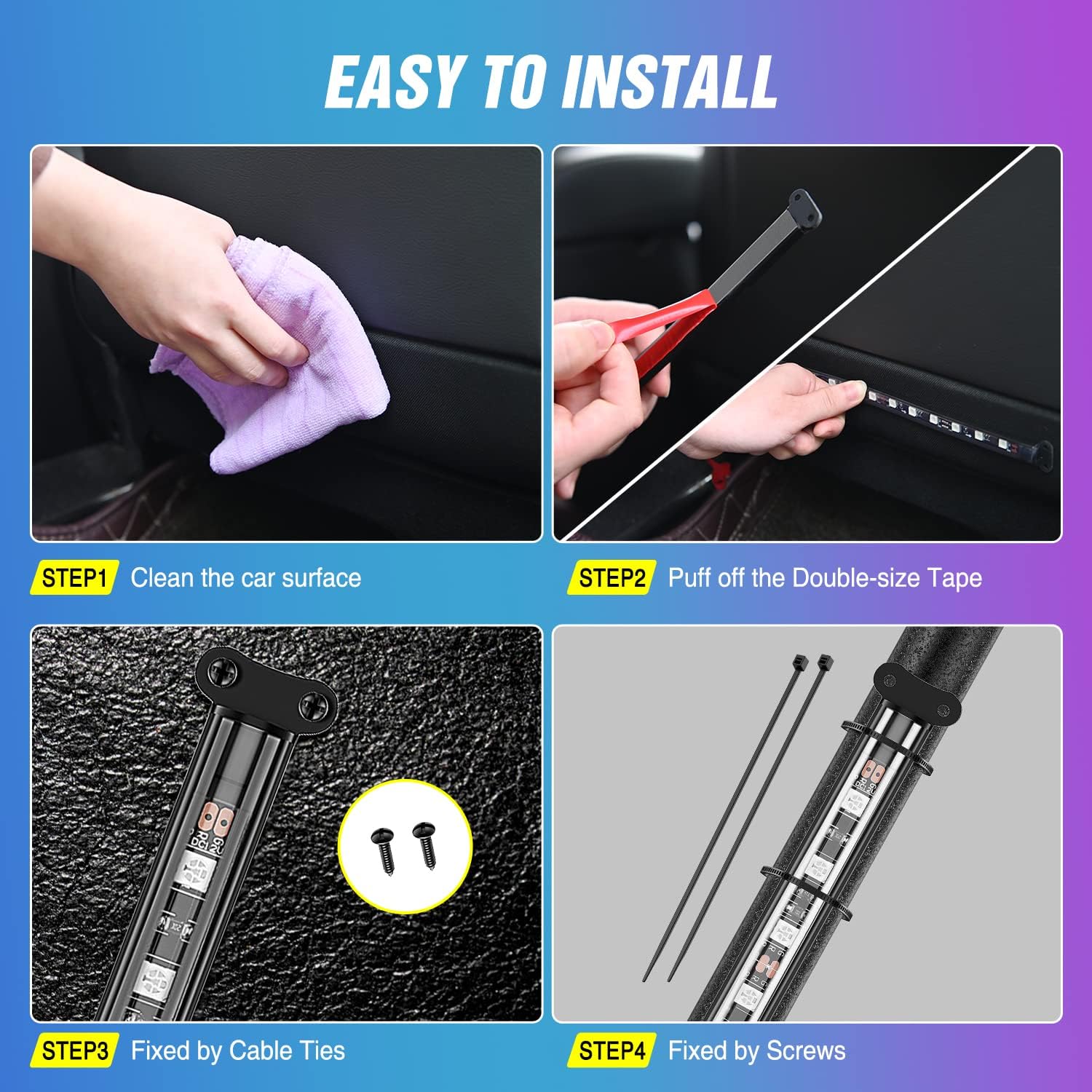 EASY TO INSTALL

STEP1 Clean the car surface

STEP2 Puff off the Double-size Tape

STEP3 Fixed by Cable Ties

STEP4 Fixed by Screws